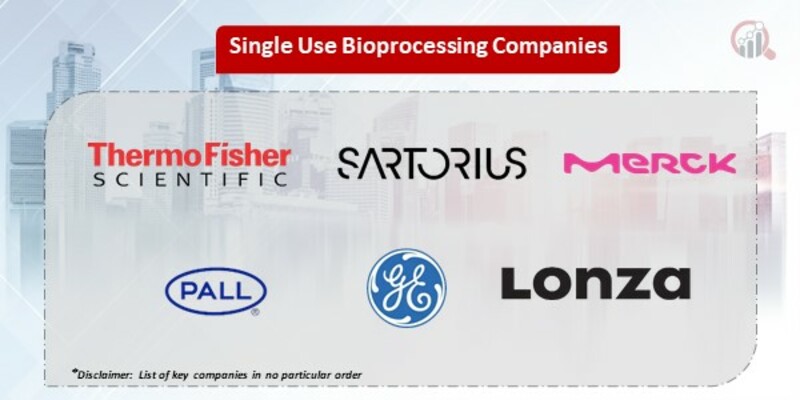 Single Use Bioprocessing Companies

ThermoFisher SCIENTIFIC

SARTORIUS

MERCK

PALL

GE

Lonza

*Disclaimer: List of key companies in no particular order