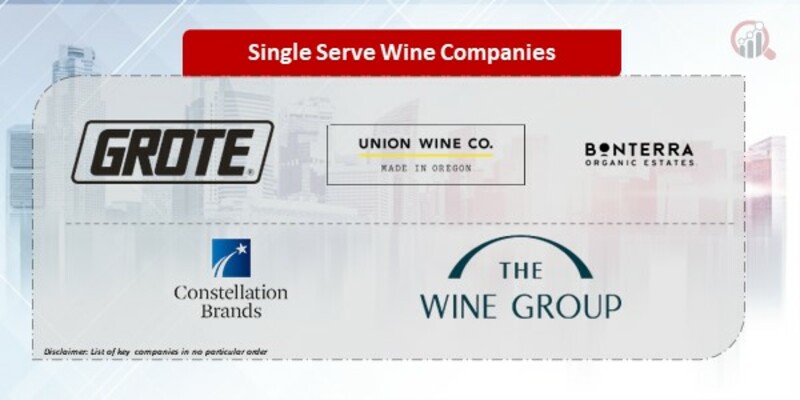 Single Serve Wine Companies

GROTE

UNION WINE CO.
MADE IN OREGON

BONTERRA
ORGANIC ESTATES

Constellation Brands

THE WINE GROUP

Disclaimer: List of key companies in no particular order