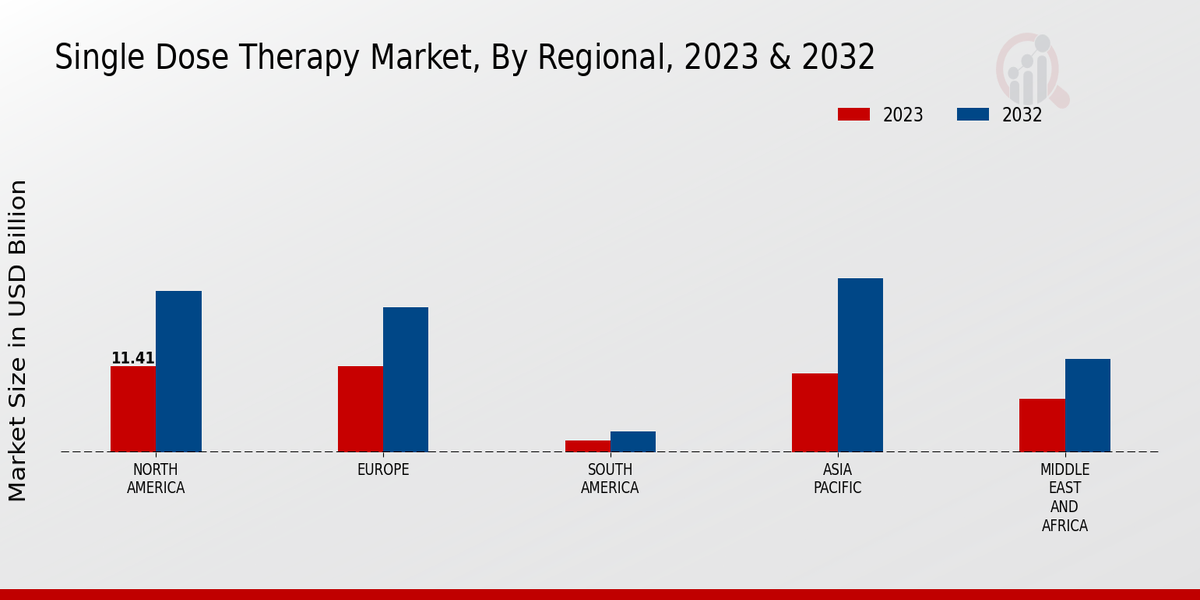 Single Dose Therapy Market, By Regional, 2023 & 2032

2023 2032

Market Size in USD Billion

11.41

NORTH AMERICA

EUROPE

SOUTH AMERICA

ASIA PACIFIC

MIDDLE EAST AND AFRICA