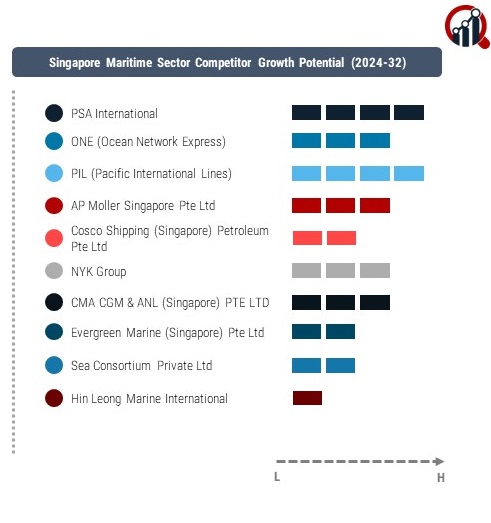 Singapore Maritime Sector Competitor Growth Potential (2024-32)

PSA International

ONE (Ocean Network Express)

PIL (Pacific International Lines)

AP Moller Singapore Pte Ltd

Cosco Shipping (Singapore) Petroleum Pte Ltd

NYK Group

CMA CGM & ANL (Singapore) PTE LTD

Evergreen Marine (Singapore) Pte Ltd

Sea Consortium Private Ltd

Hin Leong Marine International

L

H