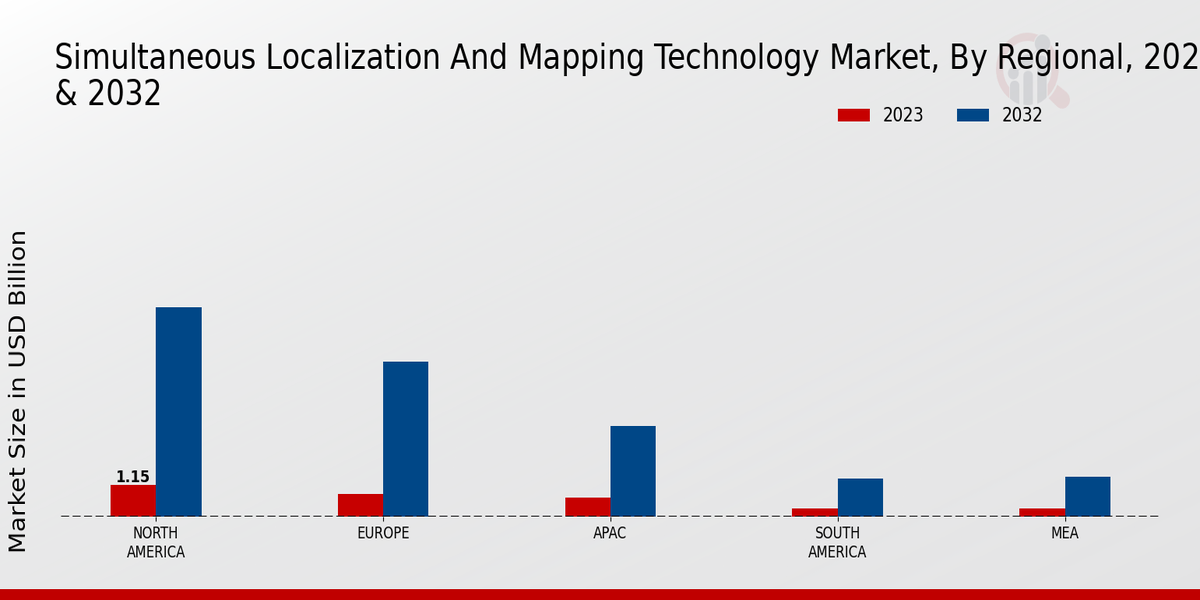 Simultaneous Localization And Mapping Technology Market, By Regional, 202
& 2032

2023
2032

Market Size in USD Billion

1.15

NORTH AMERICA
EUROPE
APAC
SOUTH AMERICA
MEA