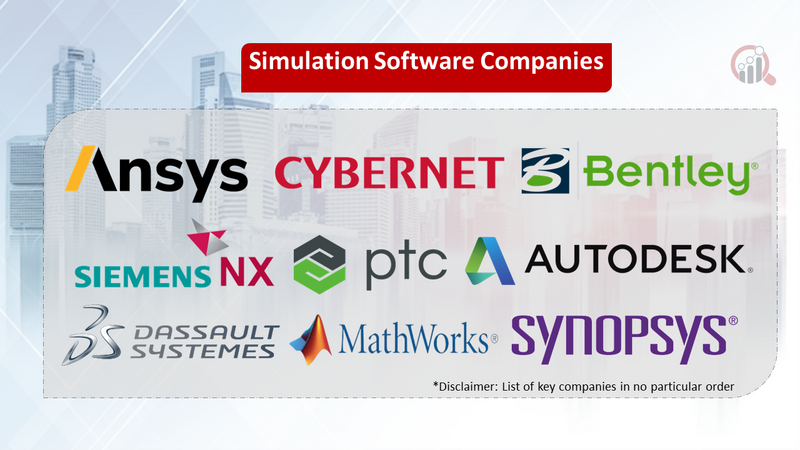 Simulation Software Companies

Ansys CYBERNET Bentley®

SIEMENS NX ptc AUTODESK.

DASSAULT SYSTEMES MathWorks® SYNOPSYS®

*Disclaimer: List of key companies in no particular order