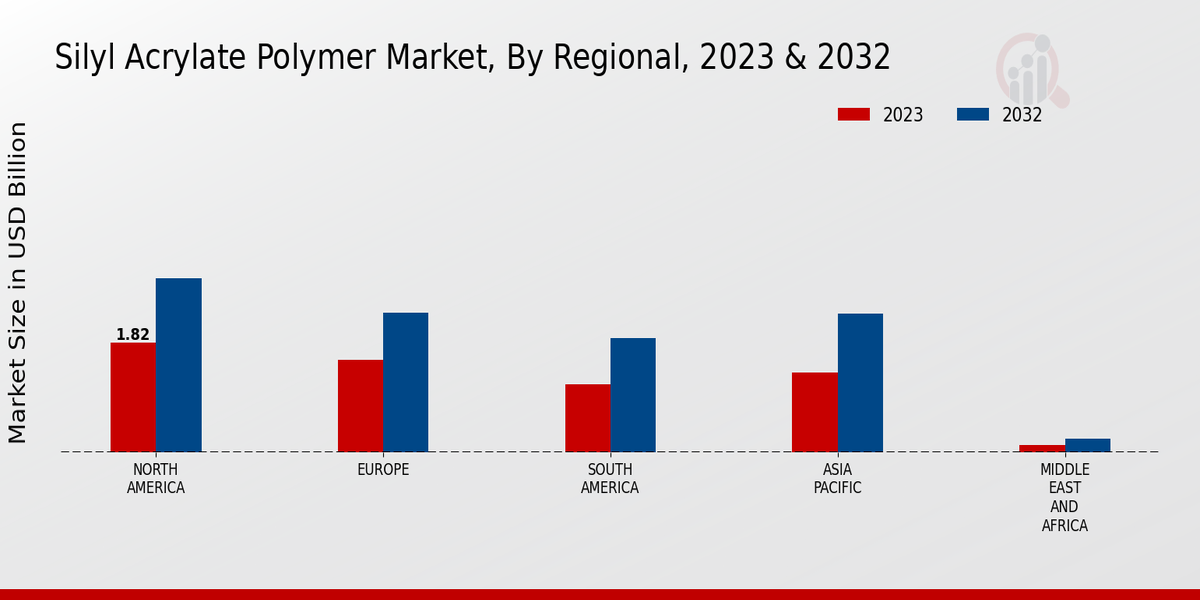 Silyl Acrylate Polymer Market, By Regional, 2023 & 2032

2023
2032

Market Size in USD Billion

1.82

NORTH AMERICA
EUROPE
SOUTH AMERICA
ASIA PACIFIC
MIDDLE EAST AND AFRICA