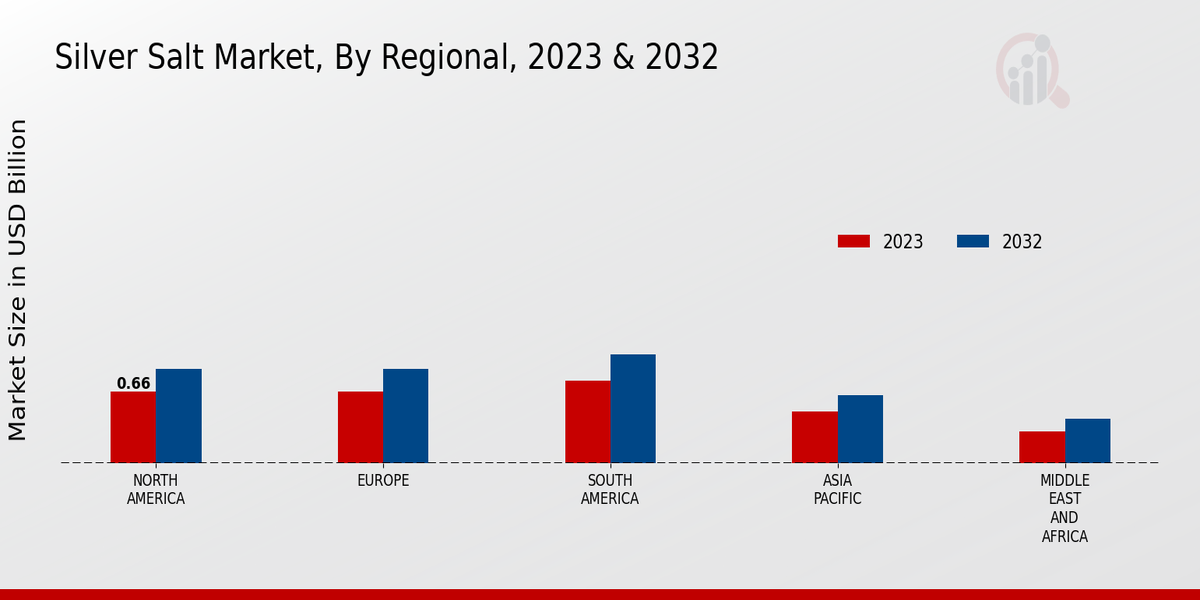 Silver Salt Market, By Regional, 2023 & 2032

Market Size in USD Billion

2023
2032

0.66

NORTH AMERICA

EUROPE

SOUTH AMERICA

ASIA PACIFIC

MIDDLE EAST AND AFRICA