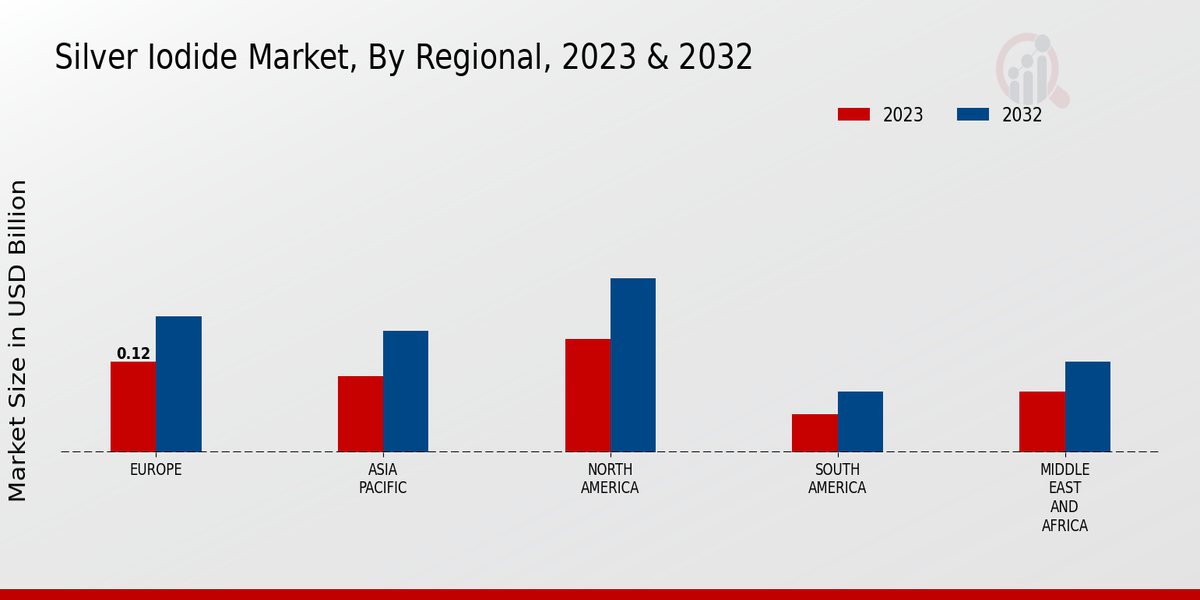 Silver Iodide Market, By Regional, 2023 & 2032

2023
2032

Market Size in USD Billion

0.12

EUROPE
ASIA PACIFIC
NORTH AMERICA
SOUTH AMERICA
MIDDLE EAST AND AFRICA