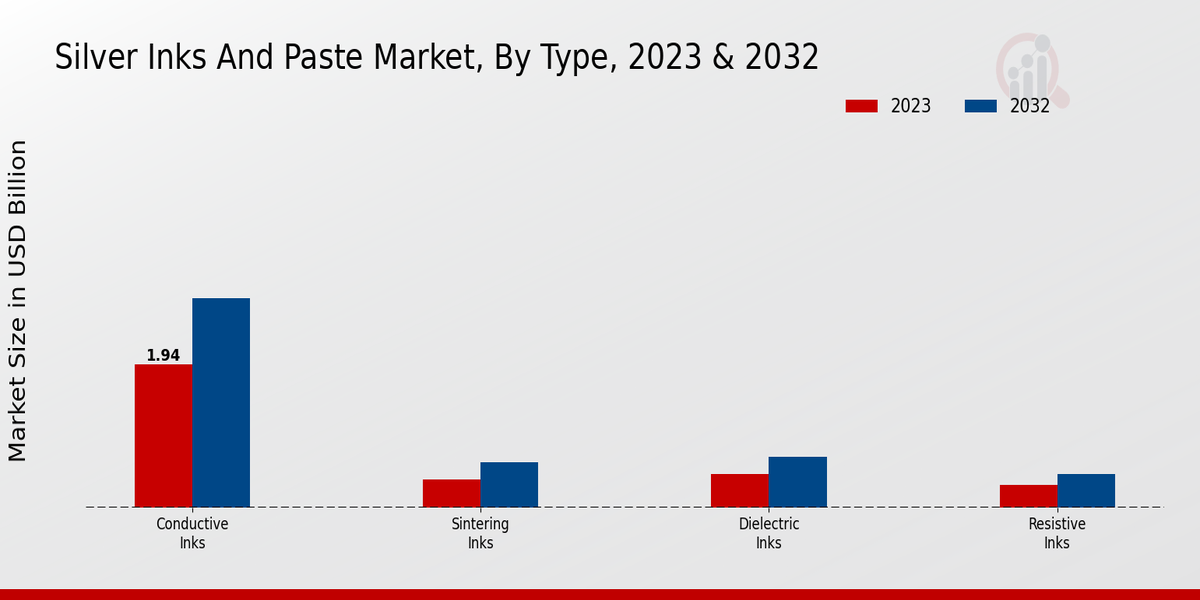 Silver Inks And Paste Market, By Type, 2023 & 2032

2023
2032

Market Size in USD Billion

1.94

Conductive Inks

Sintering Inks

Dielectric Inks

Resistive Inks