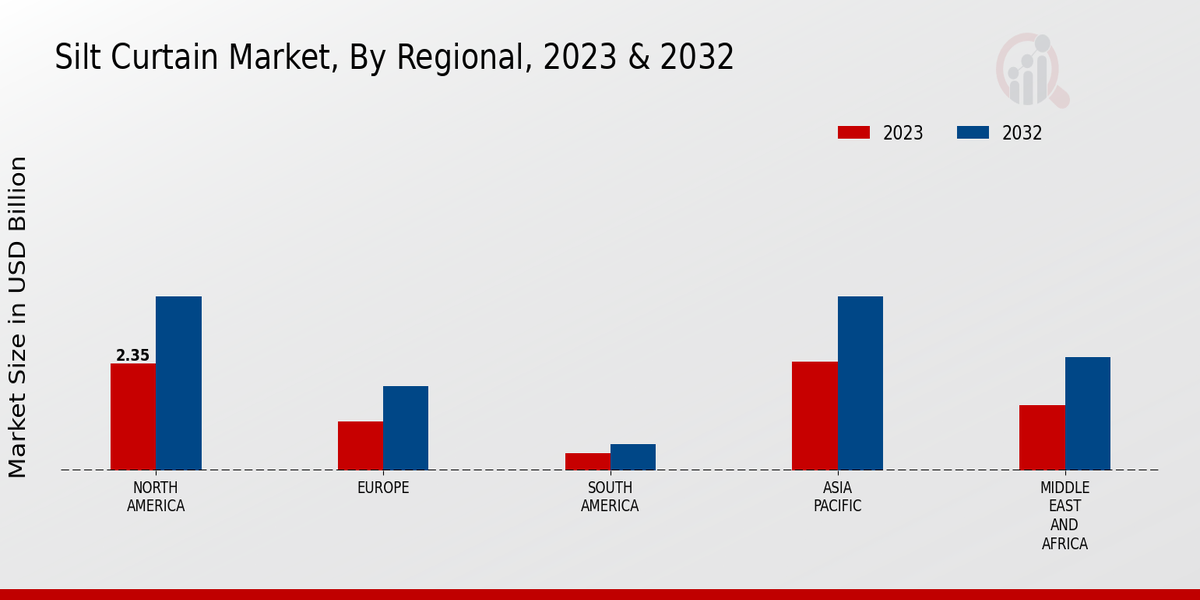 Silt Curtain Market, By Regional, 2023 & 2032

2023
2032

Market Size in USD Billion

2.35

NORTH AMERICA
EUROPE
SOUTH AMERICA
ASIA PACIFIC
MIDDLE EAST AND AFRICA