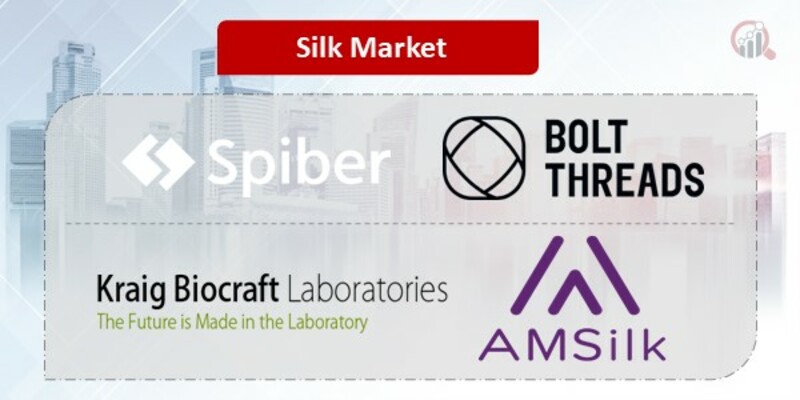 Silk Market

Spiber

BOLT THREADS

Kraig Biocraft Laboratories
The Future is Made in the Laboratory

AMSilk