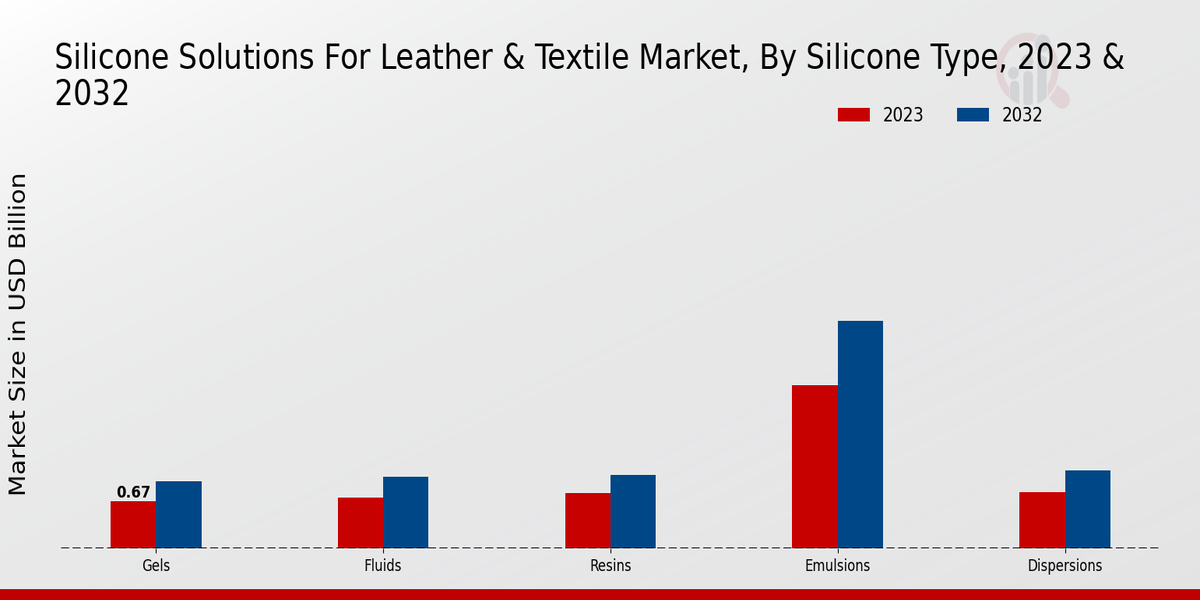 Silicone Solutions For Leather & Textile Market, By Silicone Type, 2023 & 2032

2023
2032

Market Size in USD Billion

0.67

Gels
Fluids
Resins
Emulsions
Dispersions