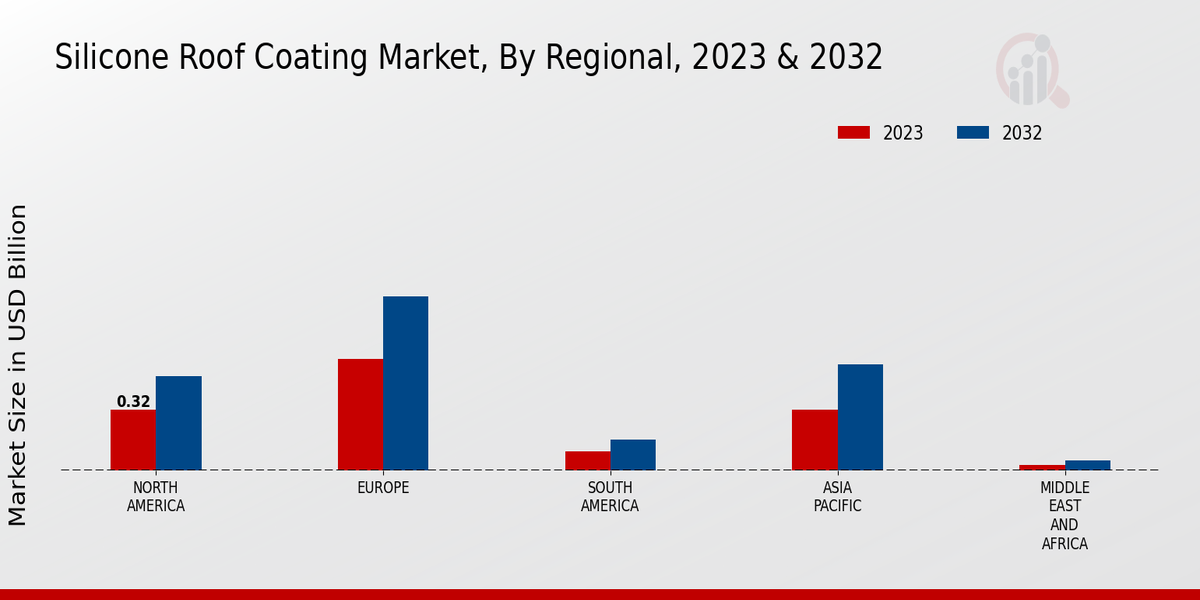 Silicone Roof Coating Market, By Regional, 2023 & 2032

2023
2032

Market Size in USD Billion

0.32

NORTH AMERICA

EUROPE

SOUTH AMERICA

ASIA PACIFIC

MIDDLE EAST AND AFRICA