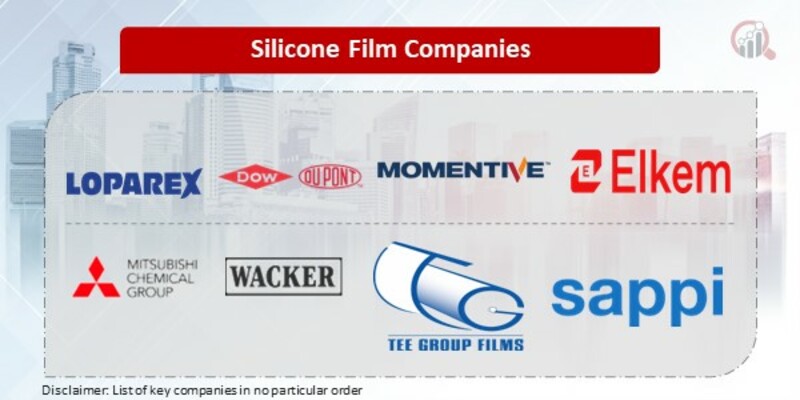 Silicone Film Companies

LOPAREX
DOW
DUPONT
MOMENTIVE
Elkem

MITSUBISHI CHEMICAL GROUP
WACKER
TEE GROUP FILMS
sappi

Disclaimer: List of key companies in no particular order