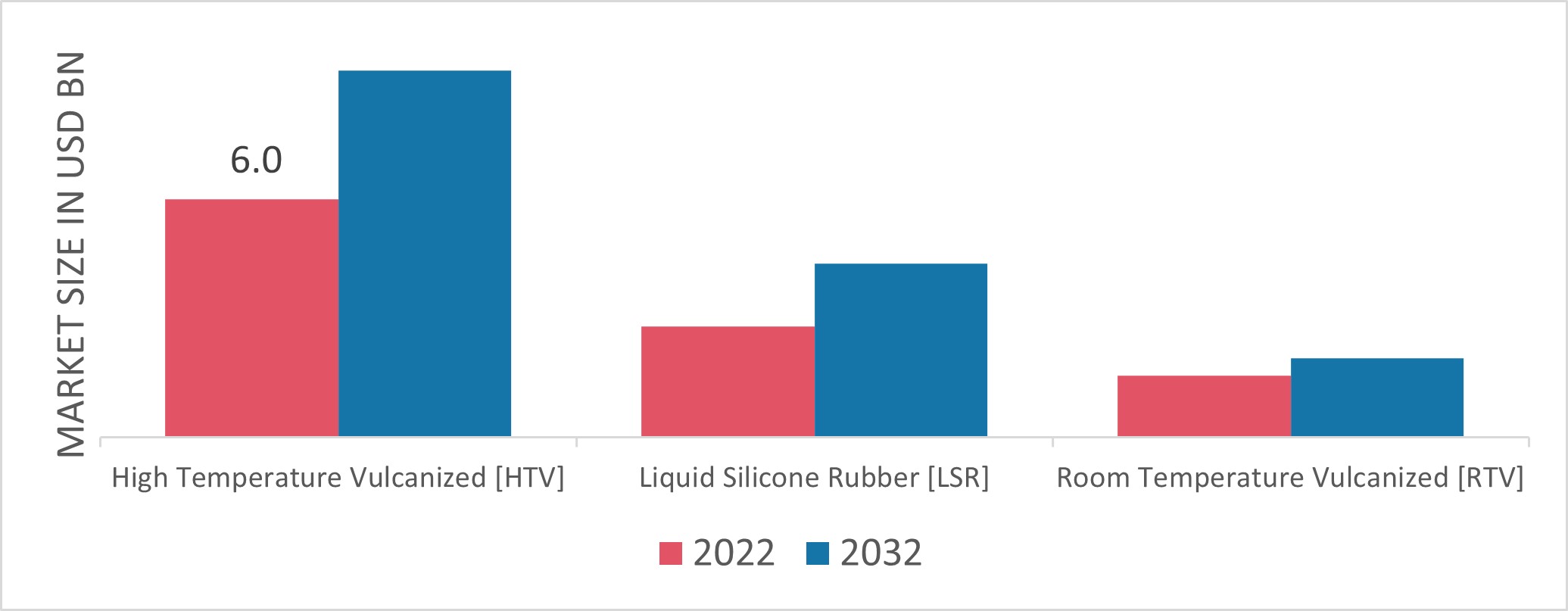 MARKET SIZE IN USD BN

6.0

High Temperature Vulcanized [HTV]
Liquid Silicone Rubber [LSR]
Room Temperature Vulcanized [RTV]

2022 2032