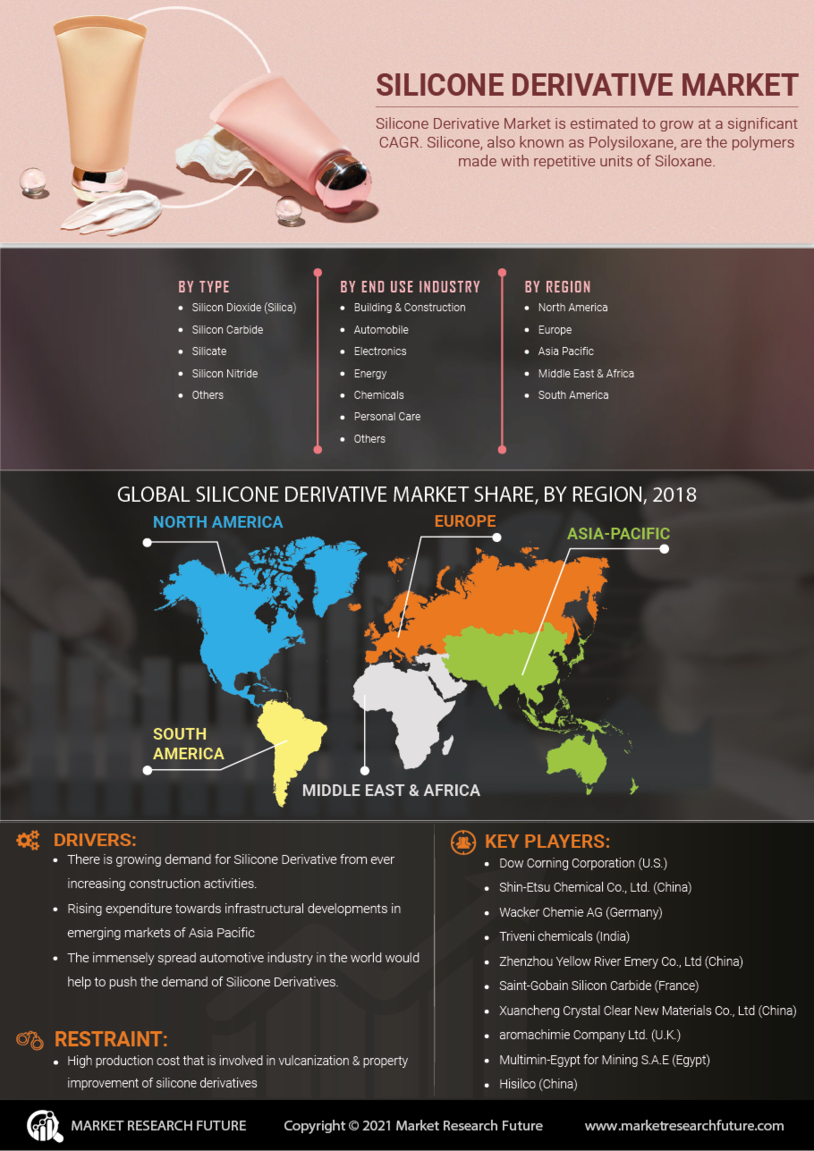 SILICONE DERIVATIVE MARKET

Silicone Derivative Market is estimated to grow at a significant CAGR. Silicone, also known as Polysiloxane, are the polymers made with repetitive units of Siloxane.

BY TYPE
- Silicon Dioxide (Silica)
- Silicon Carbide
- Silicate
- Silicon Nitride
- Others

BY END USE INDUSTRY
- Building & Construction
- Automobile
- Electronics
- Energy
- Chemicals
- Personal Care
- Others

BY REGION
- North America
- Europe
- Asia Pacific
- Middle East & Africa
- South America

GLOBAL SILICONE DERIVATIVE MARKET SHARE, BY REGION, 2018

NORTH AMERICA
EUROPE
ASIA-PACIFIC
SOUTH AMERICA
MIDDLE EAST & AFRICA

DRIVERS:
- There is growing demand for Silicone Derivative from ever increasing construction activities.
- Rising expenditure towards infrastructural developments in emerging markets of Asia Pacific
- The immensely spread automotive industry in the world would help to push the demand of Silicone Derivatives.

RESTRAINT:
- High production cost that is involved in vulcanization & property improvement of silicone derivatives

KEY PLAYERS:
- Dow Corning Corporation (U.S.)
- Shin-Etsu Chemical Co., Ltd. (China)
- Wacker Chemie AG (Germany)
- Triveni chemicals (India)
- Zhenzhou Yellow River Emery Co., Ltd (China)
- Saint-Gobain Silicon Carbide (France)
- Xuancheng Crystal Clear New Materials Co., Ltd (China)
- aromachimie Company Ltd. (U.K.)
- Multimin-Egypt for Mining S.A.E (Egypt)
- Hisilco (China)

MARKET RESEARCH FUTURE
Copyright © 2021 Market Research Future
www.marketresearchfuture.com