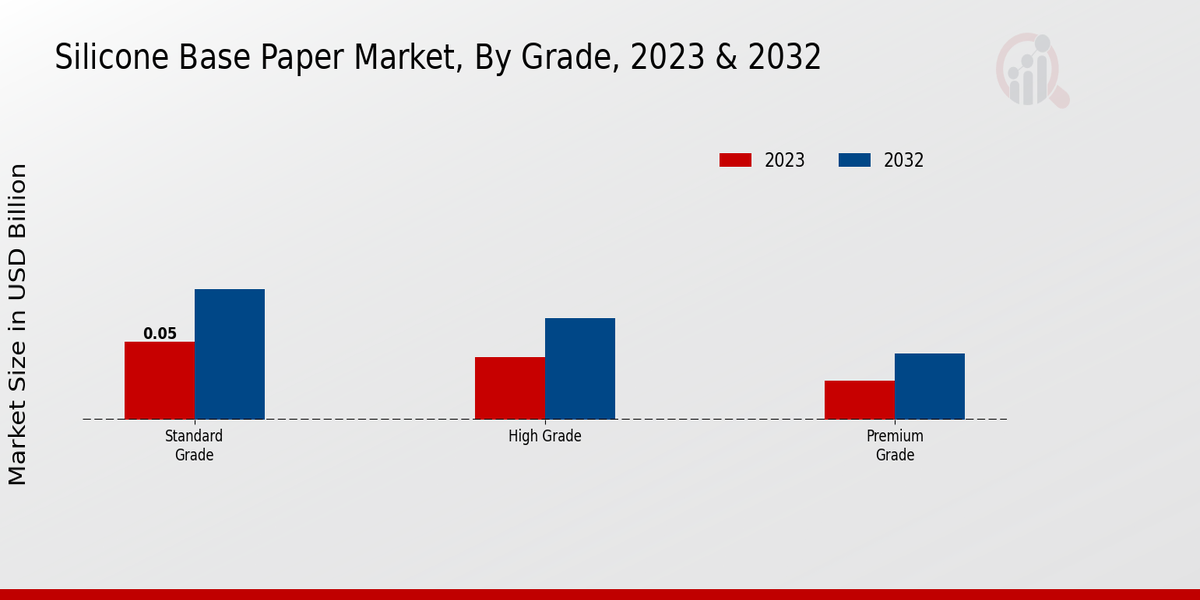 Silicone Base Paper Market, By Grade, 2023 & 2032

2023 2032

Market Size in USD Billion

0.05

Standard Grade

High Grade

Premium Grade