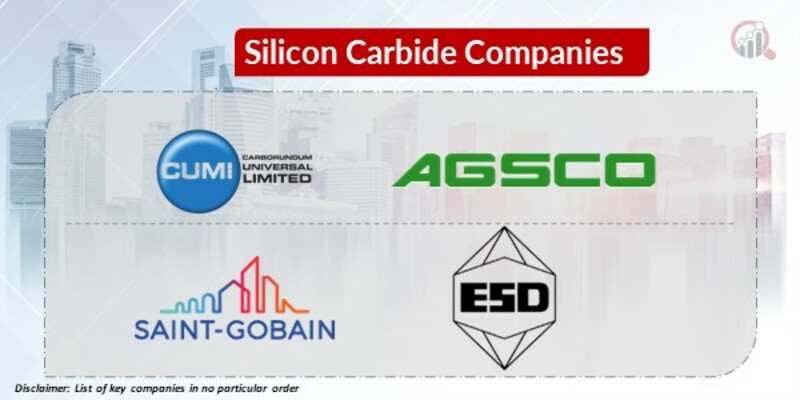 Silicon Carbide Companies

CUMI CARBORUNDUM UNIVERSAL LIMITED

AGSCO

SAINT-GOBAIN

ESD

Disclaimer: List of key companies in no particular order