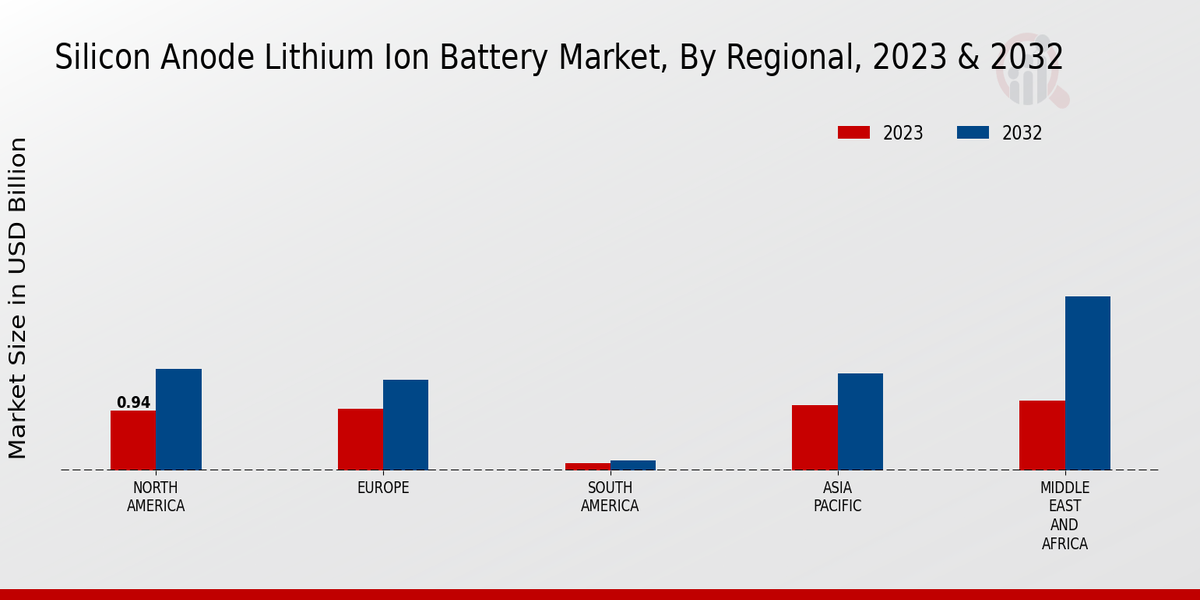 Silicon Anode Lithium Ion Battery Market, By Regional, 2023 & 2032

2023
2032

Market Size in USD Billion

0.94

NORTH AMERICA
EUROPE
SOUTH AMERICA
ASIA PACIFIC
MIDDLE EAST AND AFRICA