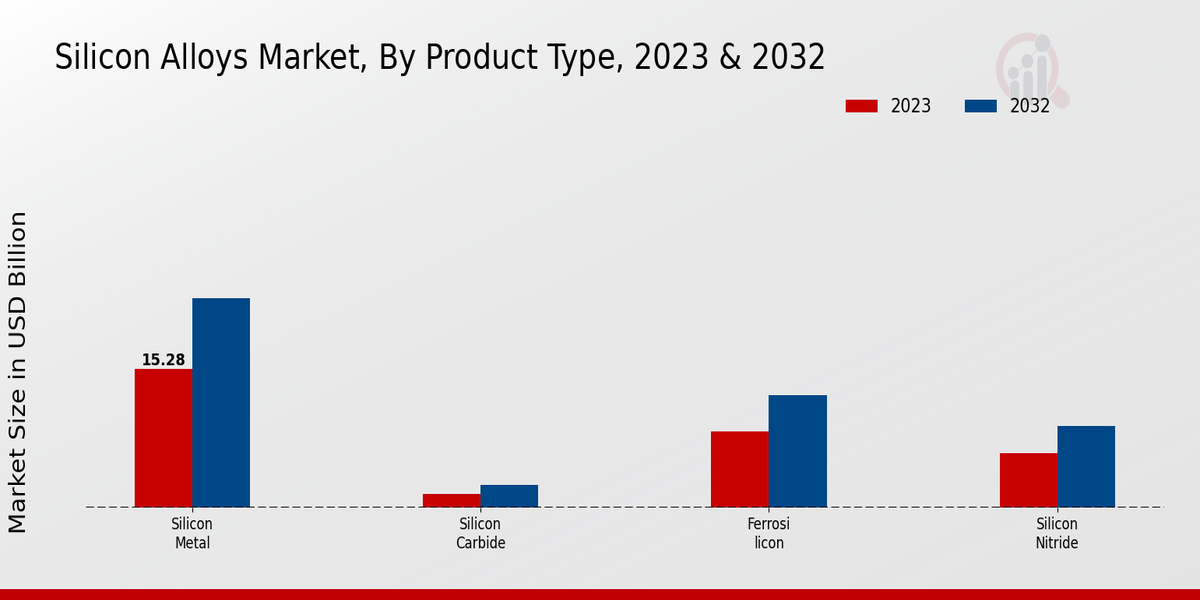 Silicon Alloys Market, By Product Type, 2023 & 2032

2023
2032

Market Size in USD Billion

15.28

Silicon Metal

Silicon Carbide

Ferrosi licon

Silicon Nitride