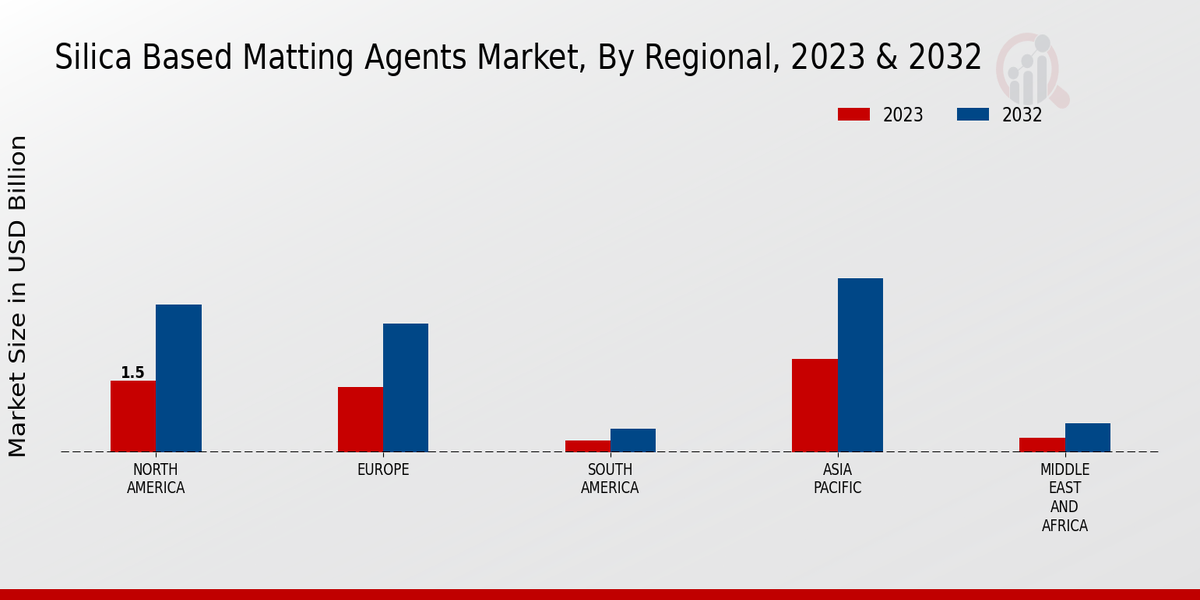 Silica Based Matting Agents Market, By Regional, 2023 & 2032

2023
2032

Market Size in USD Billion

1.5

NORTH AMERICA
EUROPE
SOUTH AMERICA
ASIA PACIFIC
MIDDLE EAST AND AFRICA