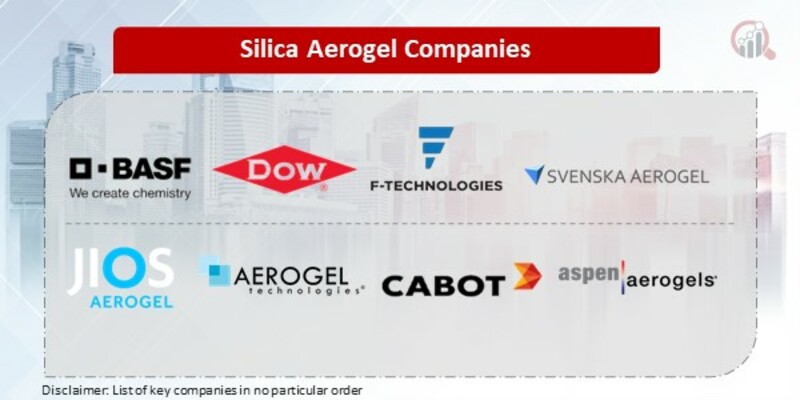 Silica Aerogel Companies

BASF
We create chemistry

DOW

F-TECHNOLOGIES

SVENSKA AEROGEL

JIOS
AEROGEL

AEROGEL
technologies

CABOT

aspen aerogels

Disclaimer: List of key companies in no particular order