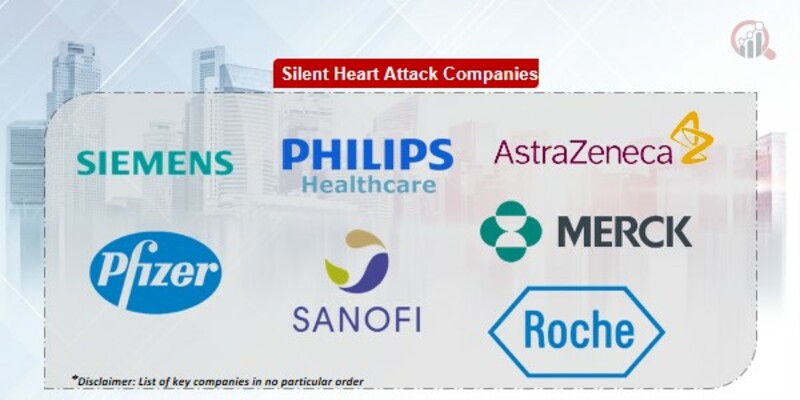 Silent Heart Attack Companies

SIEMENS

PHILIPS
Healthcare

AstraZeneca

Pfizer

SANOFI

MERCK

Roche

*Disclaimer: List of key companies in no particular order