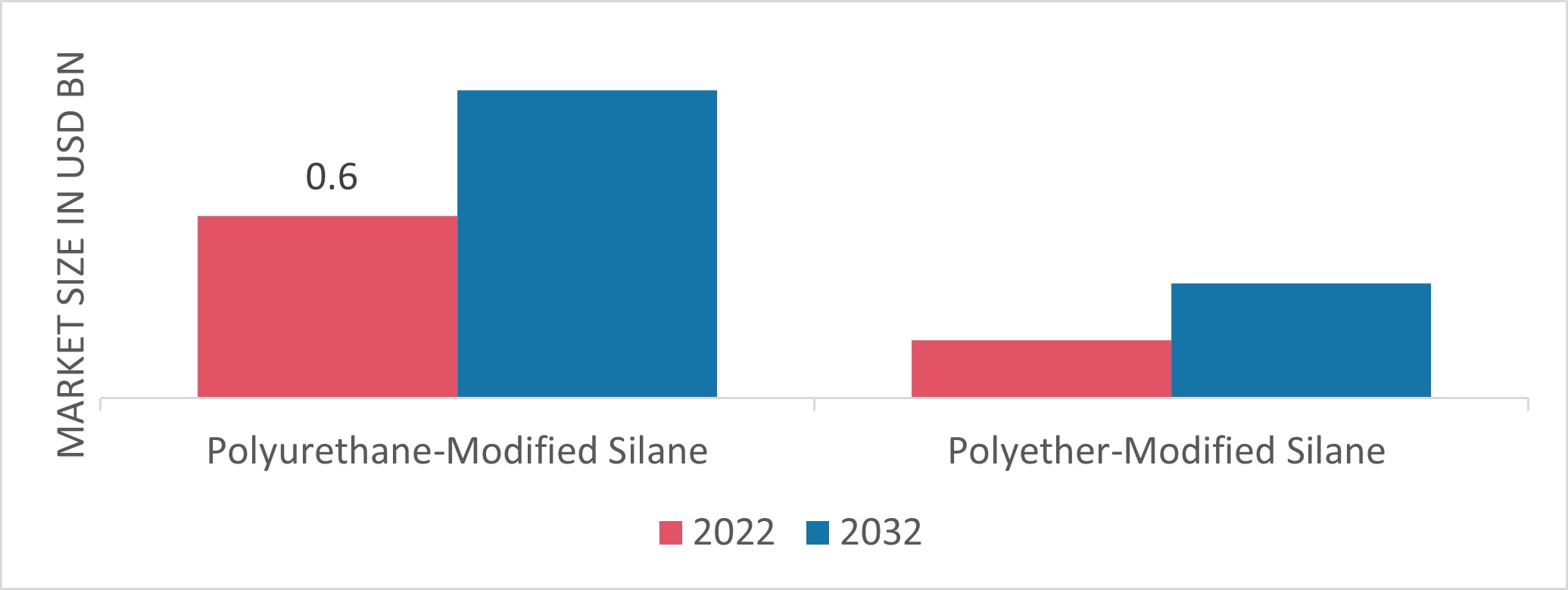 MARKET SIZE IN USD BN

0.6

Polyurethane-Modified Silane

Polyether-Modified Silane

2022 2032