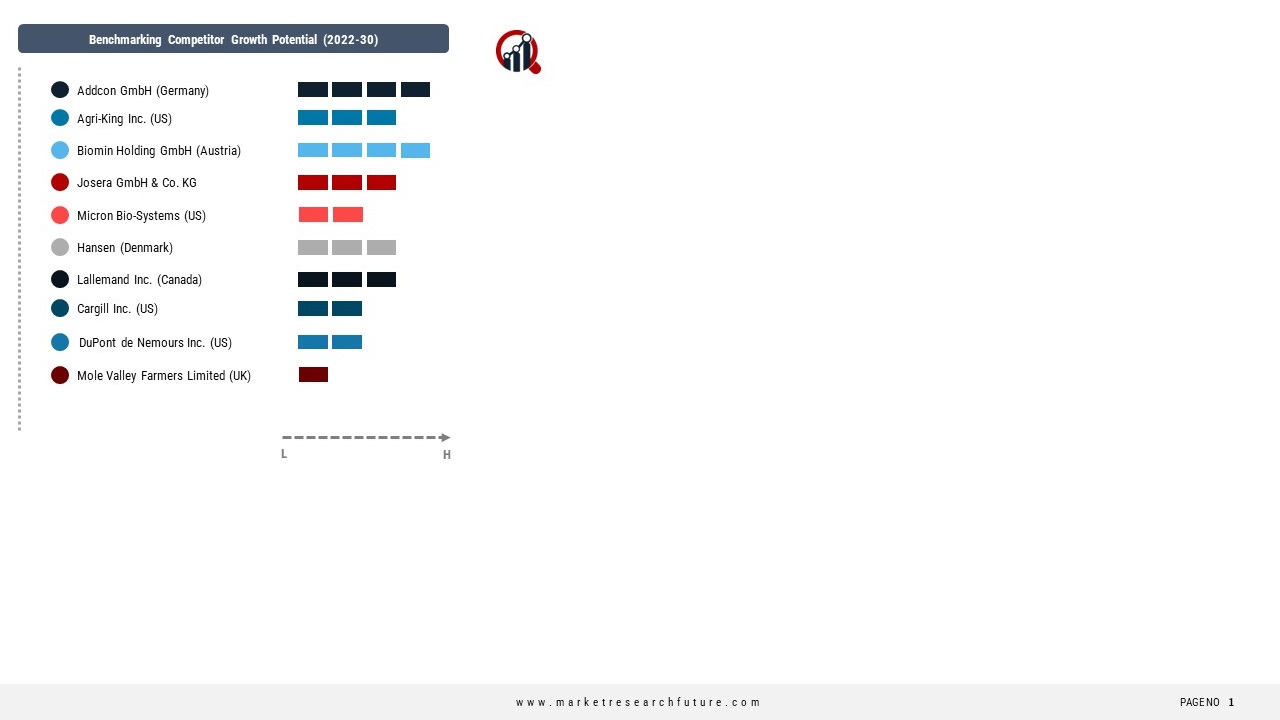 Benchmarking Competitor Growth Potential (2022-30)

Addcon GmbH (Germany)
Agri-King Inc. (US)
Biomin Holding GmbH (Austria)
Josera GmbH & Co. KG
Micron Bio-Systems (US)
Hansen (Denmark)
Lallemand Inc. (Canada)
Cargill Inc. (US)
DuPont de Nemours Inc. (US)
Mole Valley Farmers Limited (UK)

L
H

www.marketresearchfuture.com
PAGENO 1