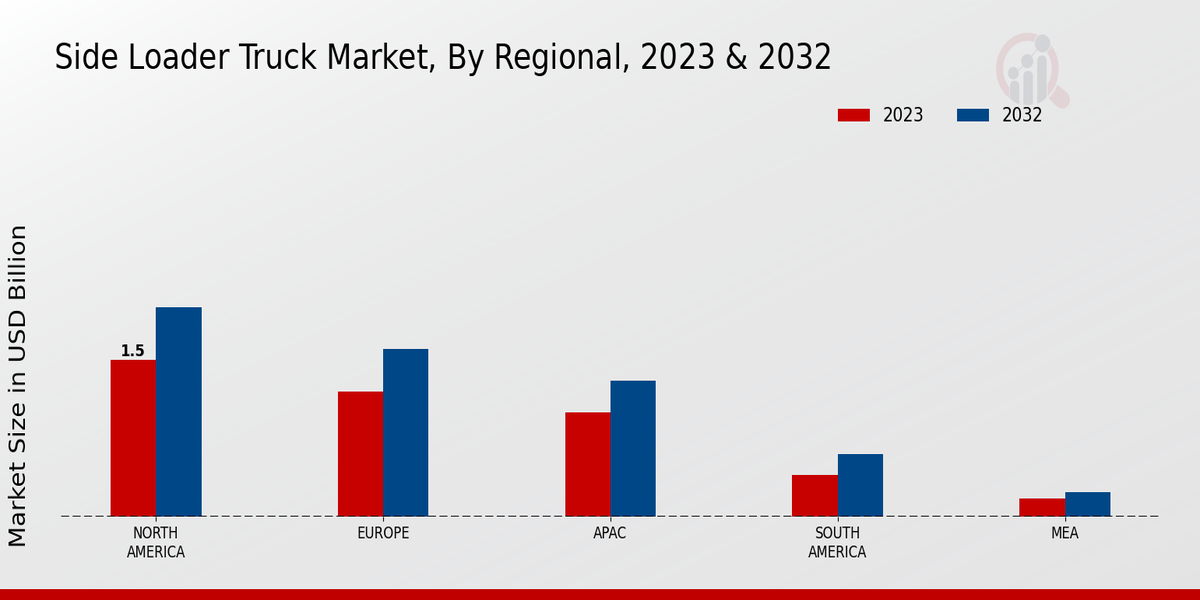 Side Loader Truck Market, By Regional, 2023 & 2032

2023
2032

Market Size in USD Billion

1.5

NORTH AMERICA
EUROPE
APAC
SOUTH AMERICA
MEA