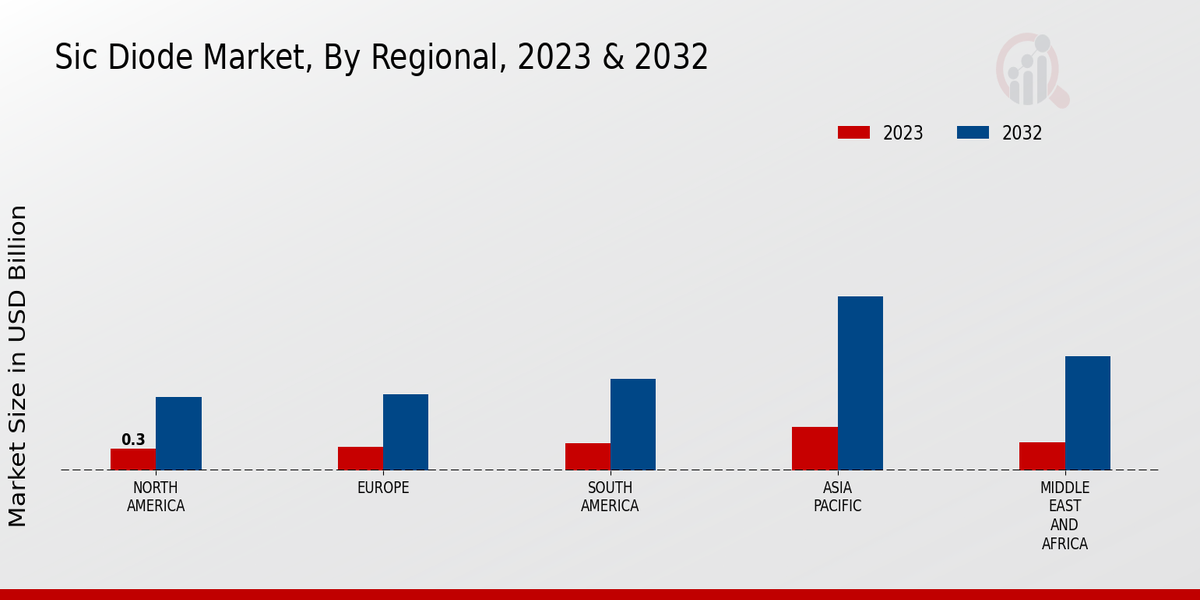 Sic Diode Market, By Regional, 2023 & 2032

2023
2032

Market Size in USD Billion

0.3

NORTH AMERICA
EUROPE
SOUTH AMERICA
ASIA PACIFIC
MIDDLE EAST AND AFRICA