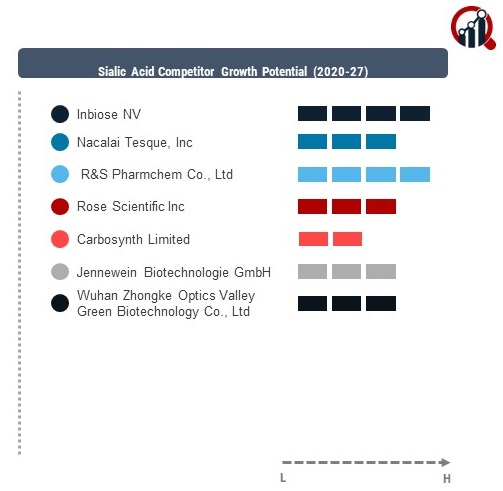 Sialic Acid Competitor Growth Potential (2020-27)

Inbiose NV

Nacalai Tesque, Inc

R&S Pharmchem Co., Ltd

Rose Scientific Inc

Carbosynth Limited

Jennewein Biotechnologie GmbH

Wuhan Zhongke Optics Valley Green Biotechnology Co., Ltd

L

H