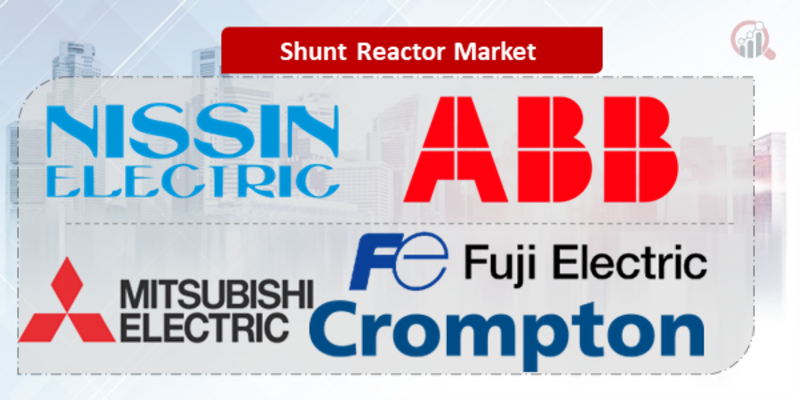 Shunt Reactor Market

NISSIN ELECTRIC

ABB

Fe Fuji Electric

MITSUBISHI ELECTRIC

Crompton