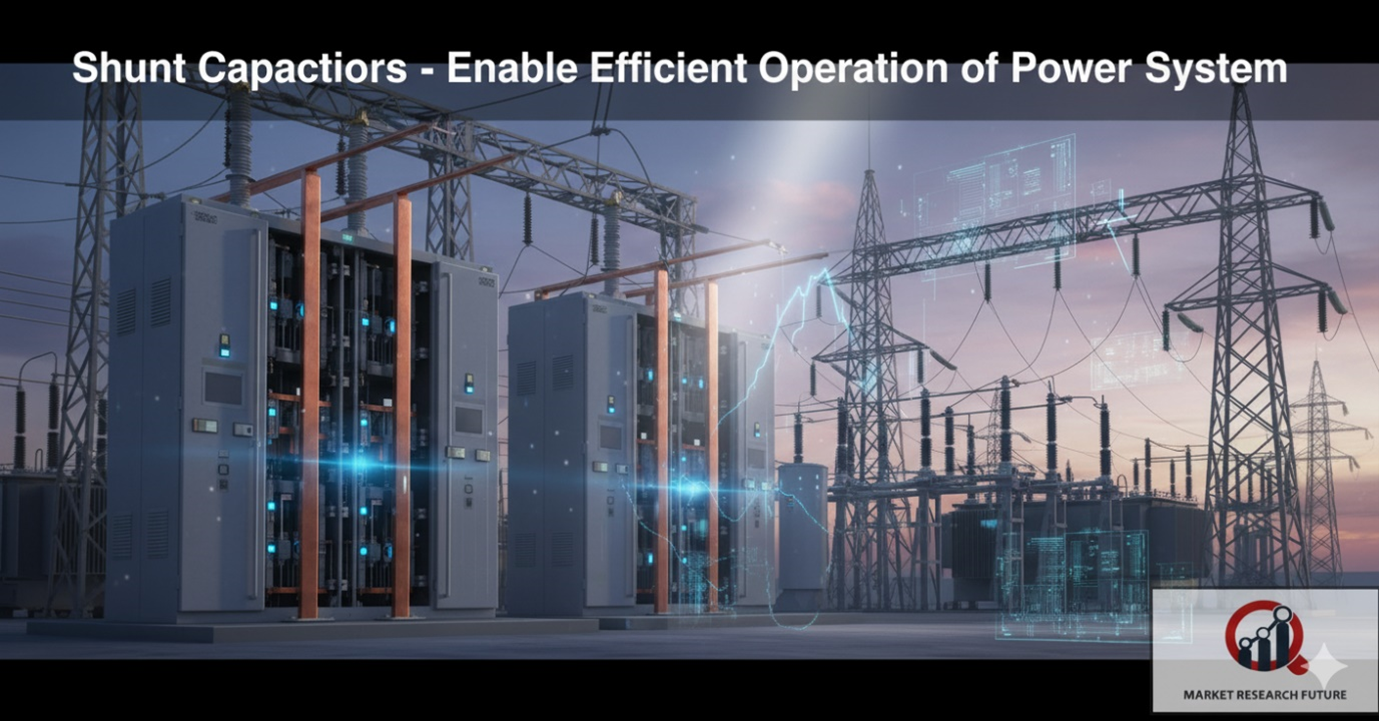 Shunt Capactiors - Enable Efficient Operation of Power System

MARKET RESEARCH FUTURE