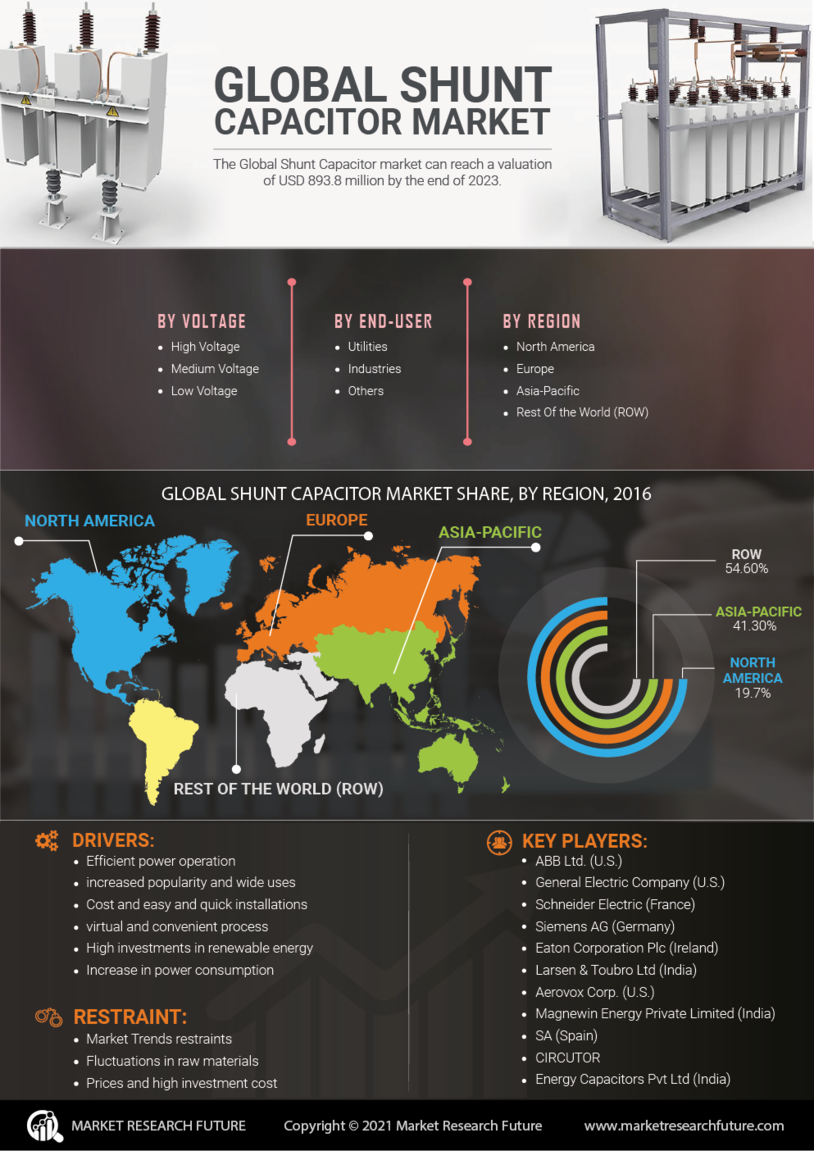 GLOBAL SHUNT CAPACITOR MARKET

The Global Shunt Capacitor market can reach a valuation of USD 893.8 million by the end of 2023.

BY VOLTAGE
- High Voltage
- Medium Voltage
- Low Voltage

BY END-USER
- Utilities
- Industries
- Others

BY REGION
- North America
- Europe
- Asia-Pacific
- Rest Of the World (ROW)

GLOBAL SHUNT CAPACITOR MARKET SHARE, BY REGION, 2016

NORTH AMERICA
EUROPE
ASIA-PACIFIC
REST OF THE WORLD (ROW)

ROW
54.60%
ASIA-PACIFIC
41.30%
NORTH AMERICA
19.7%

DRIVERS:
- Efficient power operation
- increased popularity and wide uses
- Cost and easy and quick installations
- virtual and convenient process
- High investments in renewable energy
- Increase in power consumption

RESTRAINT:
- Market Trends restraints
- Fluctuations in raw materials
- Prices and high investment cost

KEY PLAYERS:
- ABB Ltd. (U.S.)
- General Electric Company (U.S.)
- Schneider Electric (France)
- Siemens AG (Germany)
- Eaton Corporation Plc (Ireland)
- Larsen & Toubro Ltd (India)
- Aerovox Corp. (U.S.)
- Magnewin Energy Private Limited (India)
- SA (Spain)
- CIRCUTOR
- Energy Capacitors Pvt Ltd (India)

MARKET RESEARCH FUTURE
Copyright © 2021 Market Research Future
www.marketresearchfuture.com