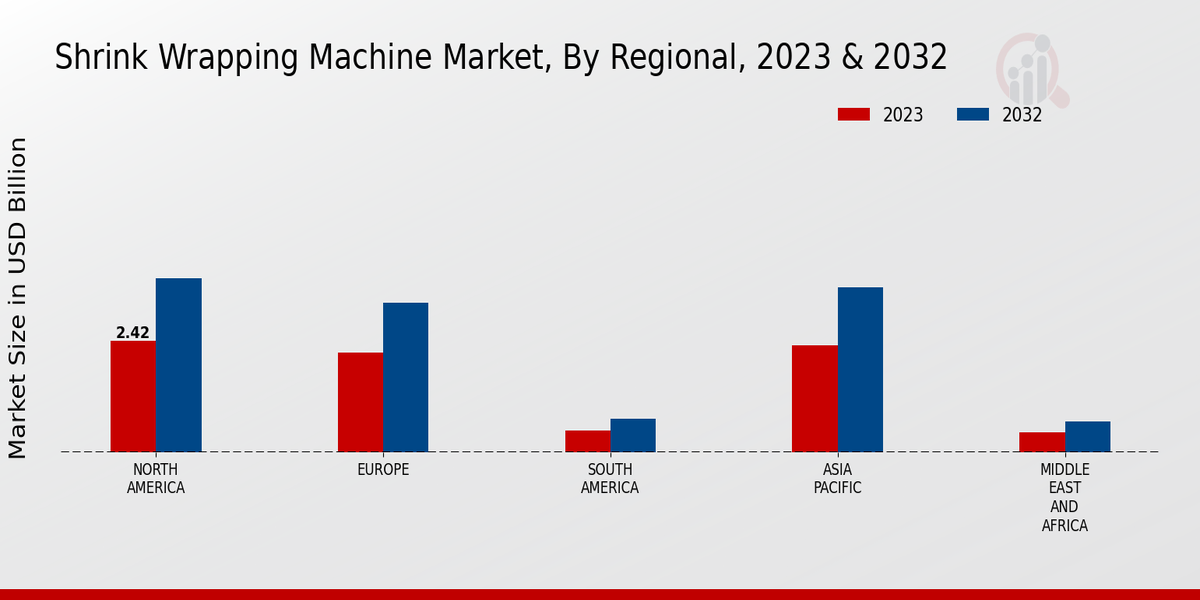 Shrink Wrapping Machine Market, By Regional, 2023 & 2032

2023
2032

Market Size in USD Billion

2.42

NORTH AMERICA
EUROPE
SOUTH AMERICA
ASIA PACIFIC
MIDDLE EAST AND AFRICA