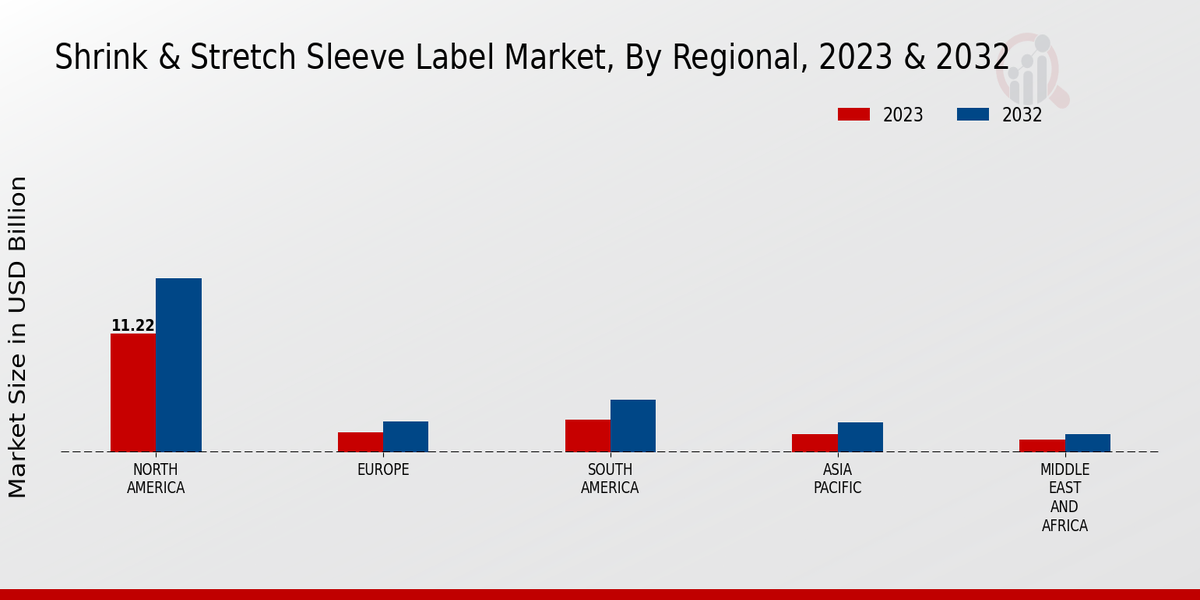 Shrink & Stretch Sleeve Label Market, By Regional, 2023 & 2032

2023
2032

Market Size in USD Billion

11.22

NORTH AMERICA
EUROPE
SOUTH AMERICA
ASIA PACIFIC
MIDDLE EAST AND AFRICA