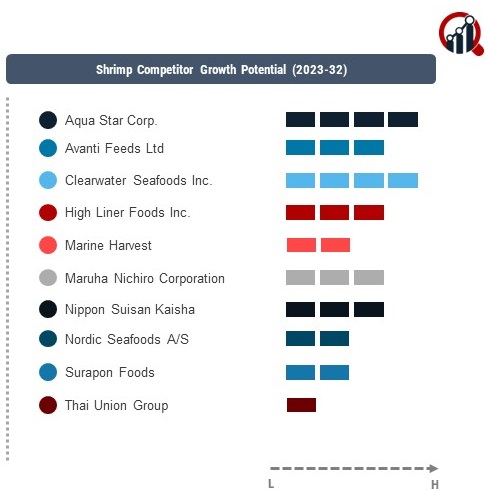 Shrimp Competitor Growth Potential (2023-32)

Aqua Star Corp.
Avanti Feeds Ltd
Clearwater Seafoods Inc.
High Liner Foods Inc.
Marine Harvest
Maruha Nichiro Corporation
Nippon Suisan Kaisha
Nordic Seafoods A/S
Surapon Foods
Thai Union Group

L
H