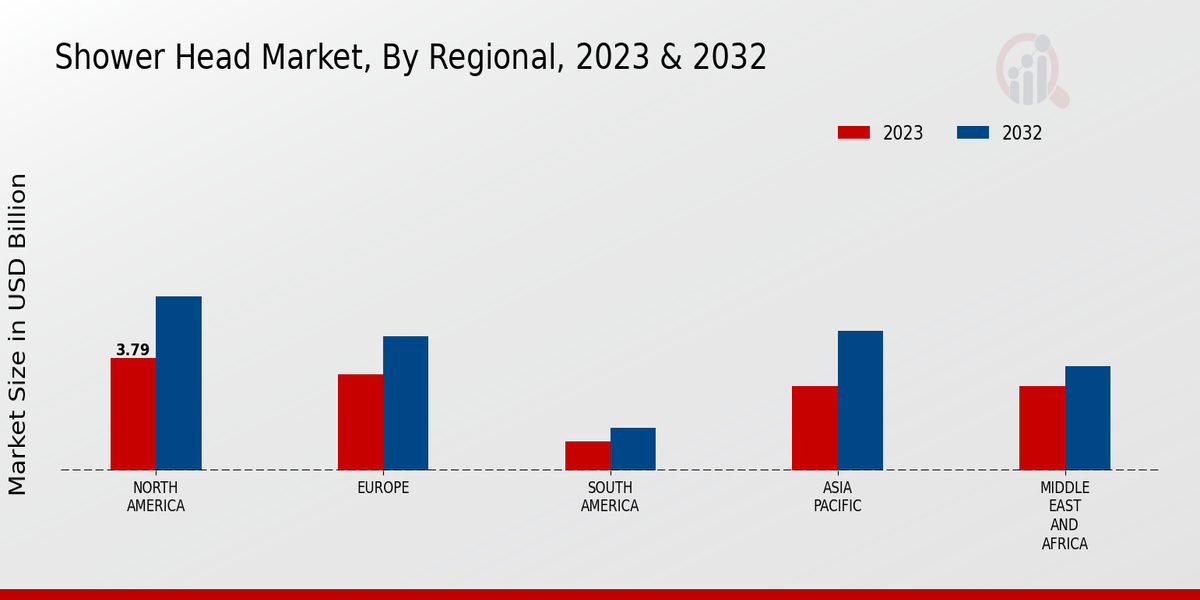 Shower Head Market, By Regional, 2023 & 2032

2023 2032

Market Size in USD Billion

3.79

NORTH AMERICA

EUROPE

SOUTH AMERICA

ASIA PACIFIC

MIDDLE EAST AND AFRICA