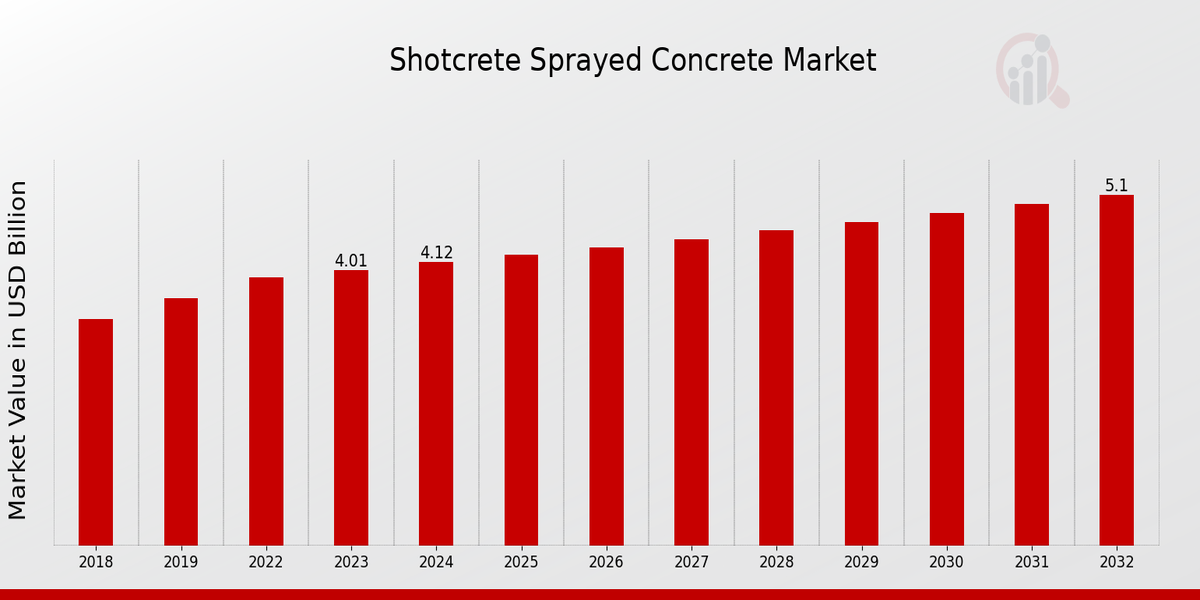 Shotcrete Sprayed Concrete Market

Market Value in USD Billion

4.01
4.12
5.1

2018
2019
2022
2023
2024
2025
2026
2027
2028
2029
2030
2031
2032