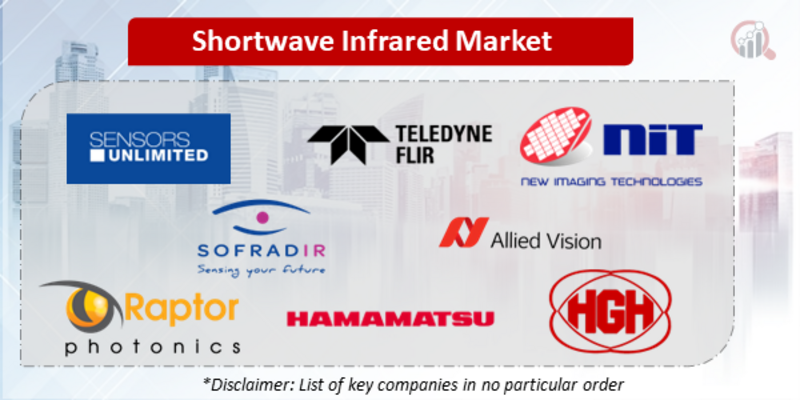 Shortwave Infrared Market

SENSORS UNLIMITED

TELEDYNE FLIR

NIT
NEW IMAGING TECHNOLOGIES

SOFRADIR
Sensing your future

Allied Vision

Raptor photonics

HAMAMATSU

HGH

*Disclaimer: List of key companies in no particular order