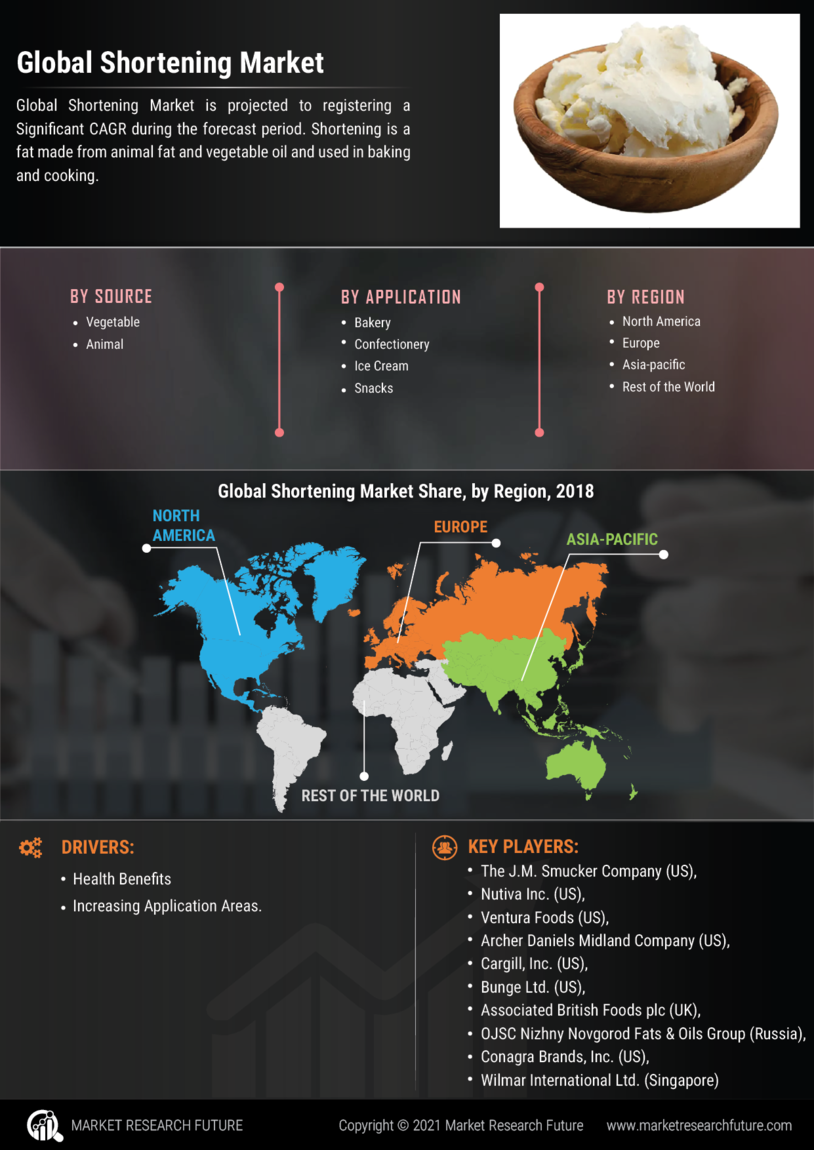 Global Shortening Market

Global Shortening Market is projected to registering a Significant CAGR during the forecast period. Shortening is a fat made from animal fat and vegetable oil and used in baking and cooking.

BY SOURCE
- Vegetable
- Animal

BY APPLICATION
- Bakery
- Confectionery
- Ice Cream
- Snacks

BY REGION
- North America
- Europe
- Asia-pacific
- Rest of the World

Global Shortening Market Share, by Region, 2018

NORTH AMERICA

EUROPE

ASIA-PACIFIC

REST OF THE WORLD

DRIVERS:
- Health Benefits
- Increasing Application Areas.

KEY PLAYERS:
- The J.M. Smucker Company (US),
- Nutiva Inc. (US),
- Ventura Foods (US),
- Archer Daniels Midland Company (US),
- Cargill, Inc. (US),
- Bunge Ltd. (US),
- Associated British Foods plc (UK),
- OJSC Nizhny Novgorod Fats & Oils Group (Russia),
- Conagra Brands, Inc. (US),
- Wilmar International Ltd. (Singapore)

MARKET RESEARCH FUTURE

Copyright © 2021 Market Research Future

www.marketresearchfuture.com