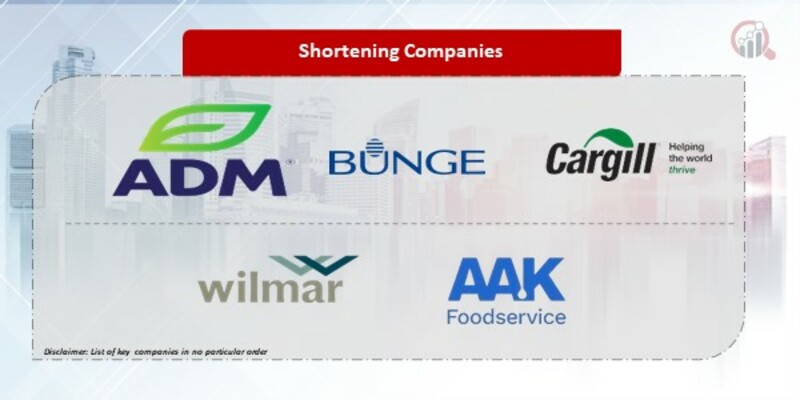 Shortening Companies

ADM

BUNGE

Cargill Helping the world thrive

wilmar

AAK Foodservice

Disclaimer: List of key companies in no particular order