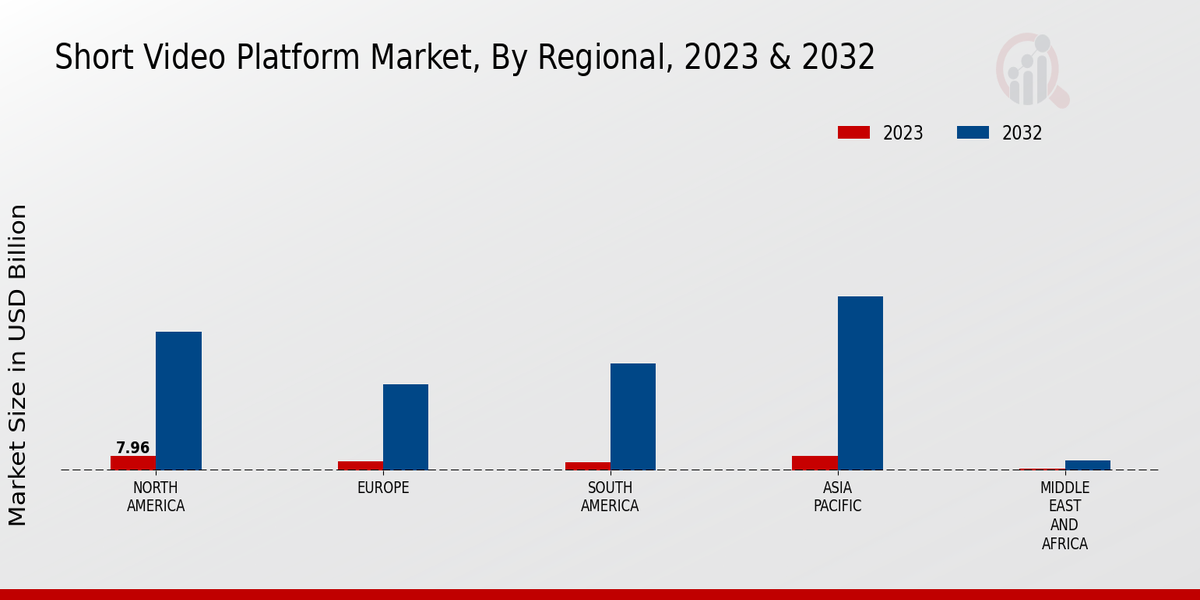 Short Video Platform Market, By Regional, 2023 & 2032

2023
2032

Market Size in USD Billion

7.96

NORTH AMERICA
EUROPE
SOUTH AMERICA
ASIA PACIFIC
MIDDLE EAST AND AFRICA