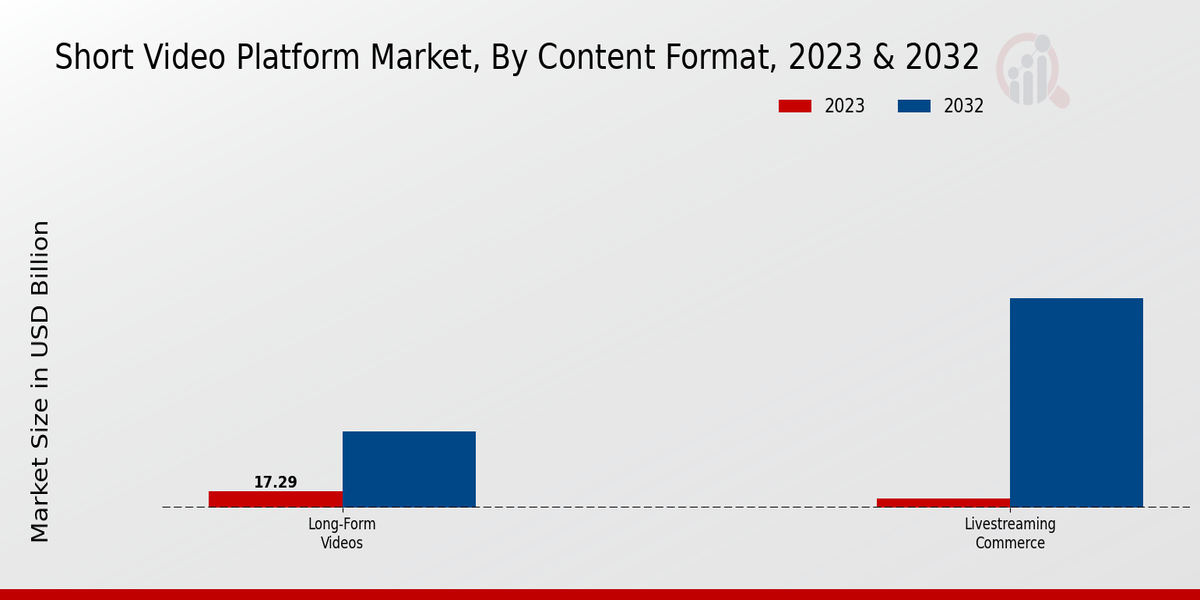 Short Video Platform Market, By Content Format, 2023 & 2032

2023
2032

Market Size in USD Billion

17.29

Long-Form Videos

Livestreaming Commerce