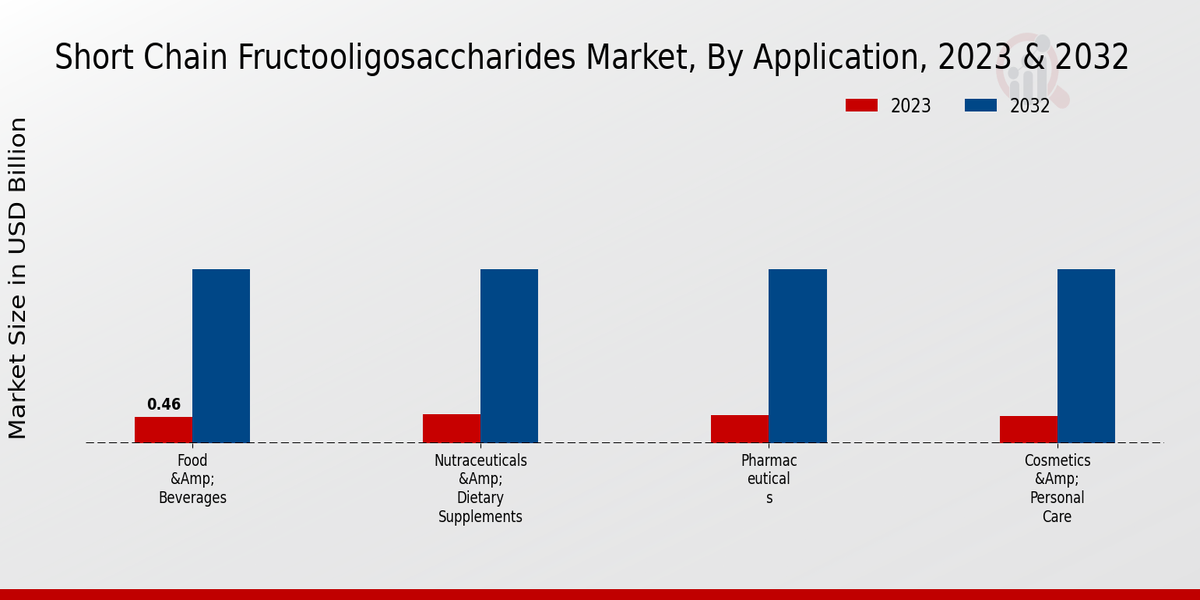 Short Chain Fructooligosaccharides Market, By Application, 2023 & 2032

2023
2032

Market Size in USD Billion

0.46

Food &Amp; Beverages

Nutraceuticals &Amp; Dietary Supplements

Pharmac eutical s

Cosmetics &Amp; Personal Care