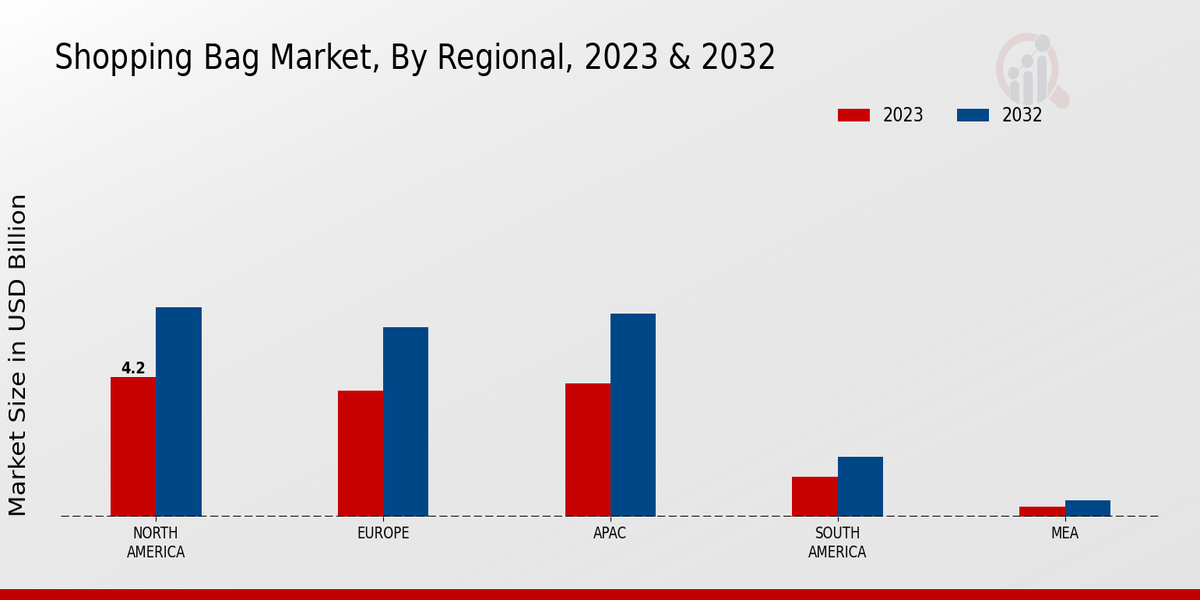 Shopping Bag Market, By Regional, 2023 & 2032

2023
2032

Market Size in USD Billion

4.2

NORTH AMERICA
EUROPE
APAC
SOUTH AMERICA
MEA