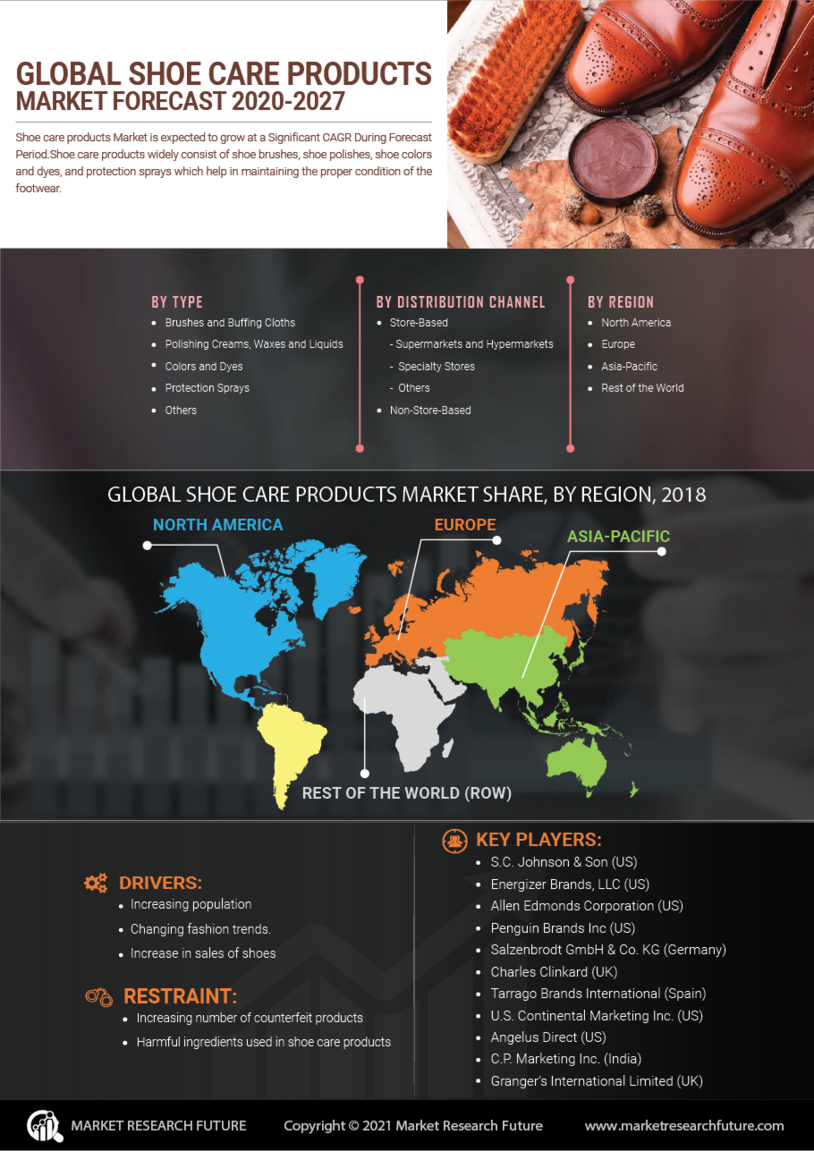 GLOBAL SHOE CARE PRODUCTS
MARKET FORECAST 2020-2027

Shoe care products Market is expected to grow at a Significant CAGR During Forecast Period.Shoe care products widely consist of shoe brushes, shoe polishes, shoe colors and dyes, and protection sprays which help in maintaining the proper condition of the footwear.

BY TYPE
• Brushes and Buffing Cloths
• Polishing Creams, Waxes and Liquids
• Colors and Dyes
• Protection Sprays
• Others

BY DISTRIBUTION CHANNEL
• Store-Based
- Supermarkets and Hypermarkets
- Specialty Stores
- Others
• Non-Store-Based

BY REGION
• North America
• Europe
• Asia-Pacific
• Rest of the World

GLOBAL SHOE CARE PRODUCTS MARKET SHARE, BY REGION, 2018

NORTH AMERICA
EUROPE
ASIA-PACIFIC
REST OF THE WORLD (ROW)

DRIVERS:
• Increasing population
• Changing fashion trends.
• Increase in sales of shoes

RESTRAINT:
• Increasing number of counterfeit products
• Harmful ingredients used in shoe care products

KEY PLAYERS:
• S.C. Johnson & Son (US)
• Energizer Brands, LLC (US)
• Allen Edmonds Corporation (US)
• Penguin Brands Inc (US)
• Salzenbrodt GmbH & Co. KG (Germany)
• Charles Clinkard (UK)
• Tarrago Brands International (Spain)
• U.S. Continental Marketing Inc. (US)
• Angelus Direct (US)
• C.P. Marketing Inc. (India)
• Granger's International Limited (UK)

MARKET RESEARCH FUTURE
Copyright © 2021 Market Research Future
www.marketresearchfuture.com