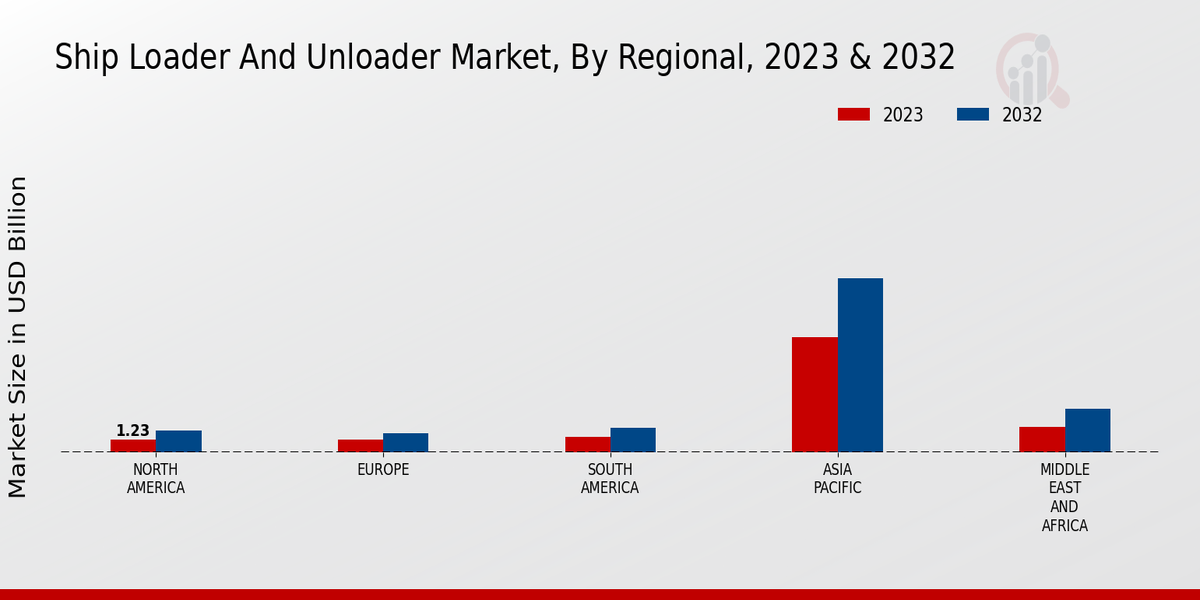 Ship Loader And Unloader Market, By Regional, 2023 & 2032

2023
2032

Market Size in USD Billion

1.23

NORTH AMERICA
EUROPE
SOUTH AMERICA
ASIA PACIFIC
MIDDLE EAST AND AFRICA