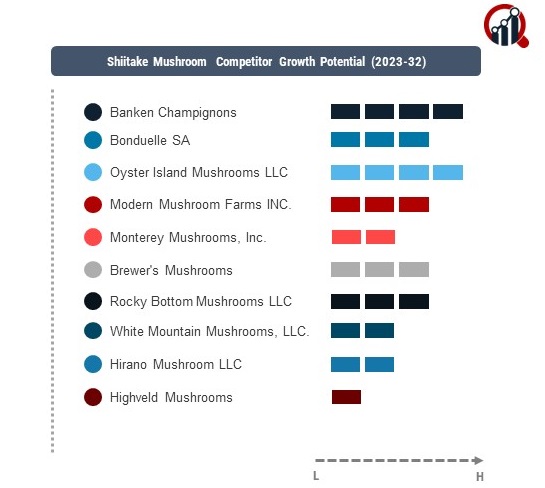 Shiitake Mushroom Competitor Growth Potential (2023-32)

Banken Champignons
Bonduelle SA
Oyster Island Mushrooms LLC
Modern Mushroom Farms INC.
Monterey Mushrooms, Inc.
Brewer's Mushrooms
Rocky Bottom Mushrooms LLC
White Mountain Mushrooms, LLC.
Hirano Mushroom LLC
Highveld Mushrooms

L
H