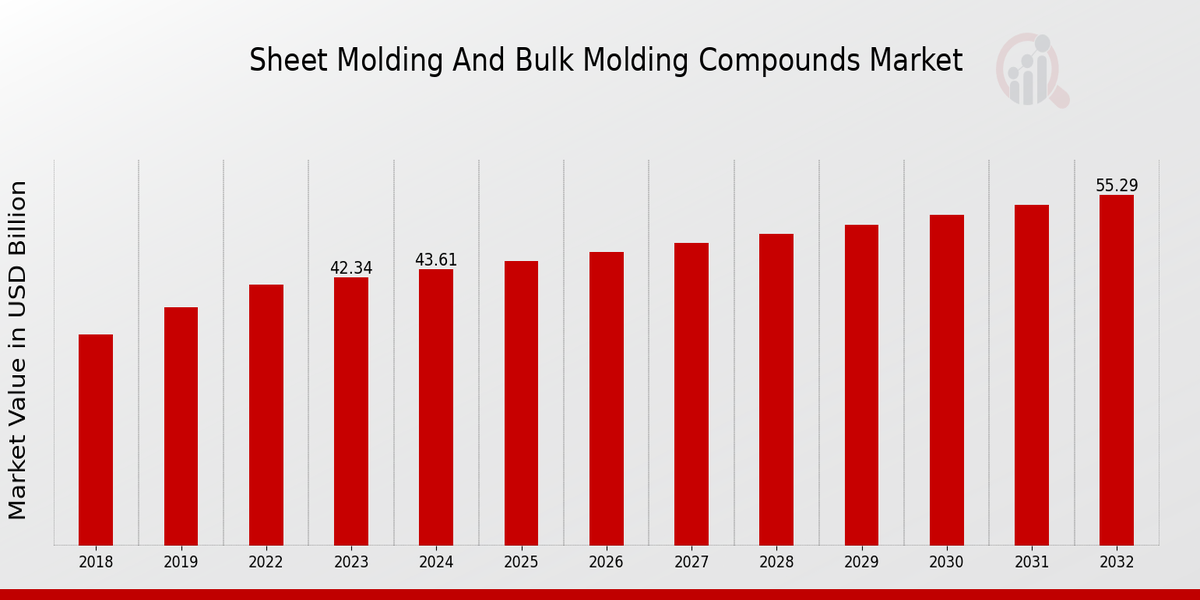 Sheet Molding And Bulk Molding Compounds Market

Market Value in USD Billion

42.34
43.61
55.29

2018
2019
2022
2023
2024
2025
2026
2027
2028
2029
2030
2031
2032