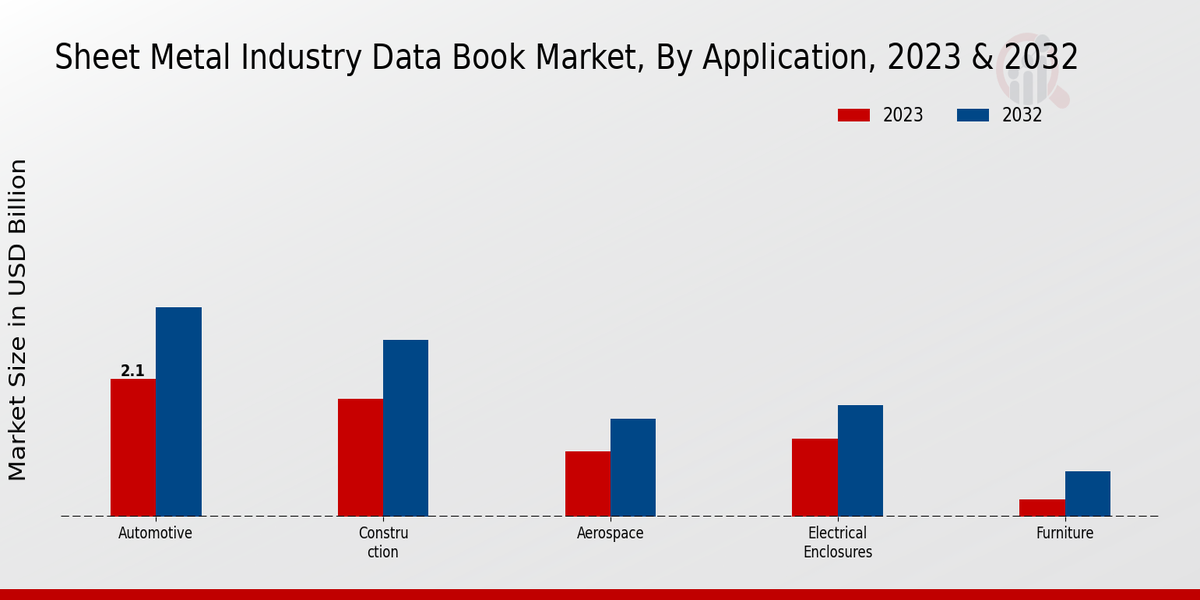 Sheet Metal Industry Data Book Market, By Application, 2023 & 2032

2023 2032

Market Size in USD Billion

2.1

Automotive

Constru ction

Aerospace

Electrical Enclosures

Furniture