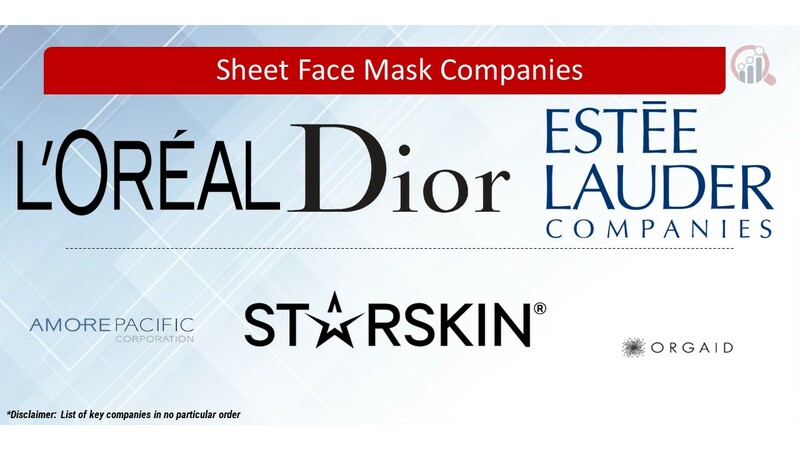 Sheet Face Mask Companies

L'ORÉAL Dior ESTĒE LAUDER COMPANIES

AMOREPACIFIC CORPORATION

STARSKIN®

ORGAID

*Disclaimer: List of key companies in no particular order